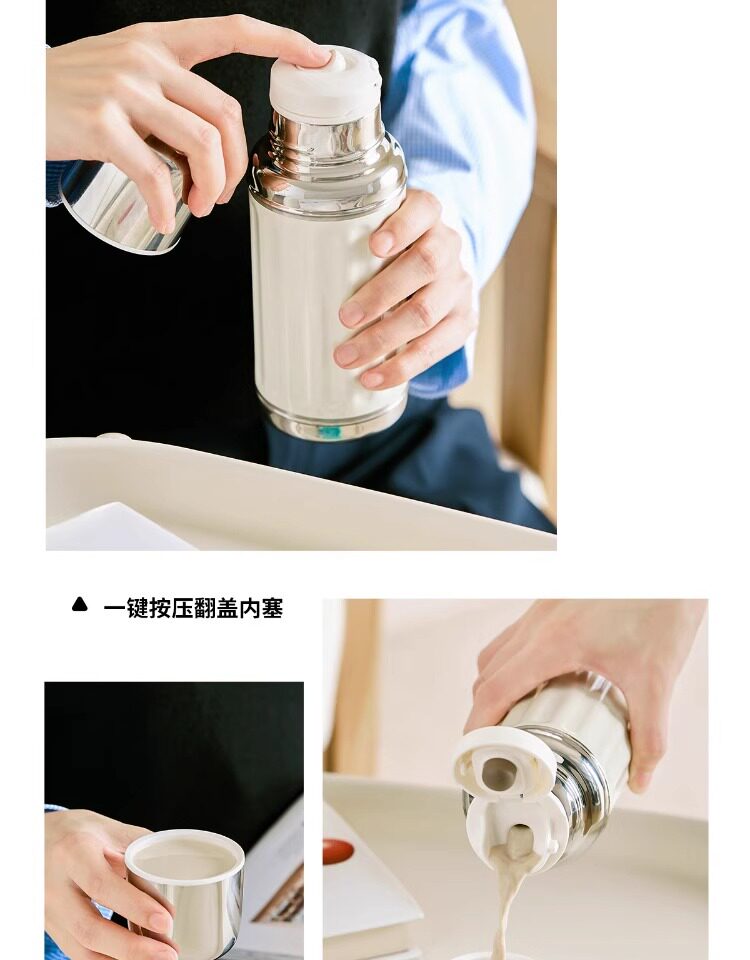 一键按压翻盖内塞