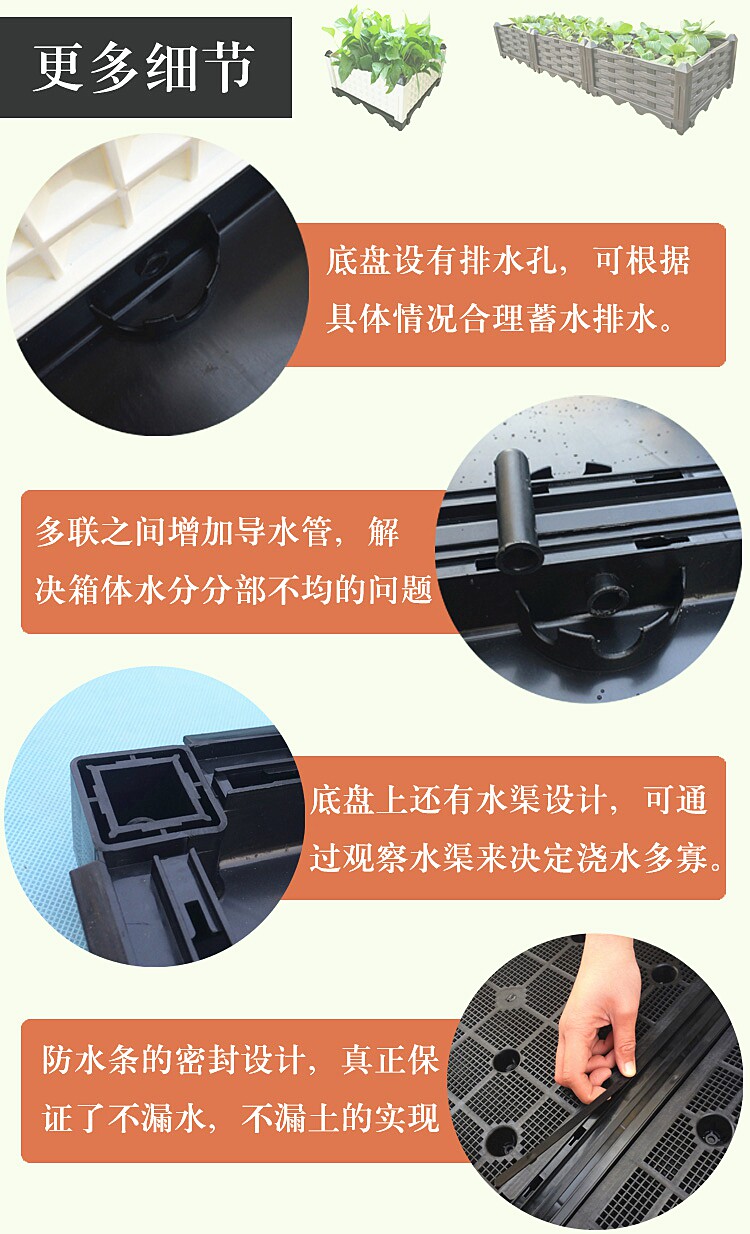 更多细节

底盘设有排水孔，可根据具体情况合理蓄水排水。

多联之间增加导水管，解决箱体水分分部不均的问题

底盘上还有水渠设计，可通过观察水渠来决定浇水多寡。

防水条的密封设计，真正保证了不漏水，不漏土的实现