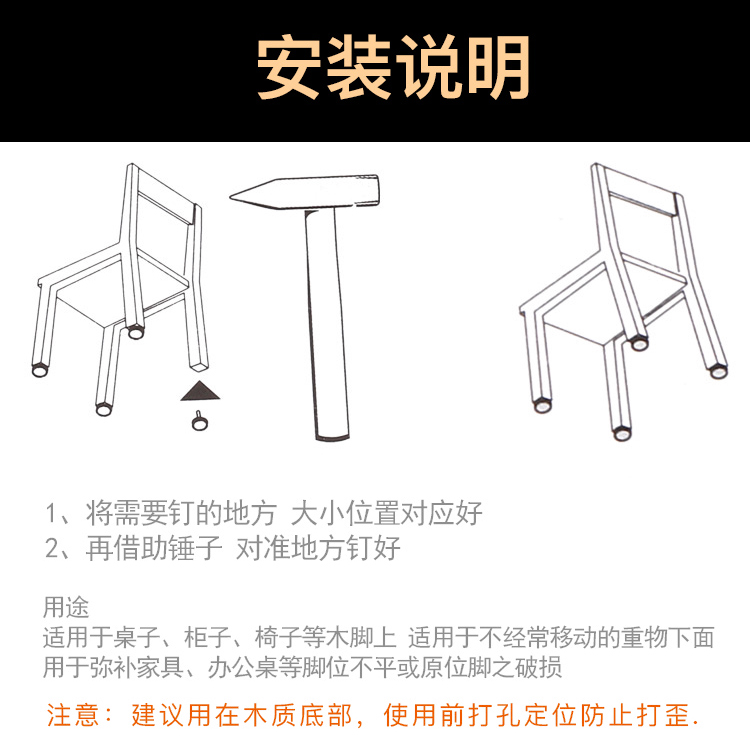 安装说明

1、将需要钉的地方 大小位置对应好
2、再借助锤子 对准地方钉好

用途
适用于桌子、柜子、椅子等木脚上 适用于不经常移动的重物下面
用于弥补家具、办公桌等脚位不平或原位脚之破损

注意：建议用在木质底部，使用前打孔定位防止打歪.