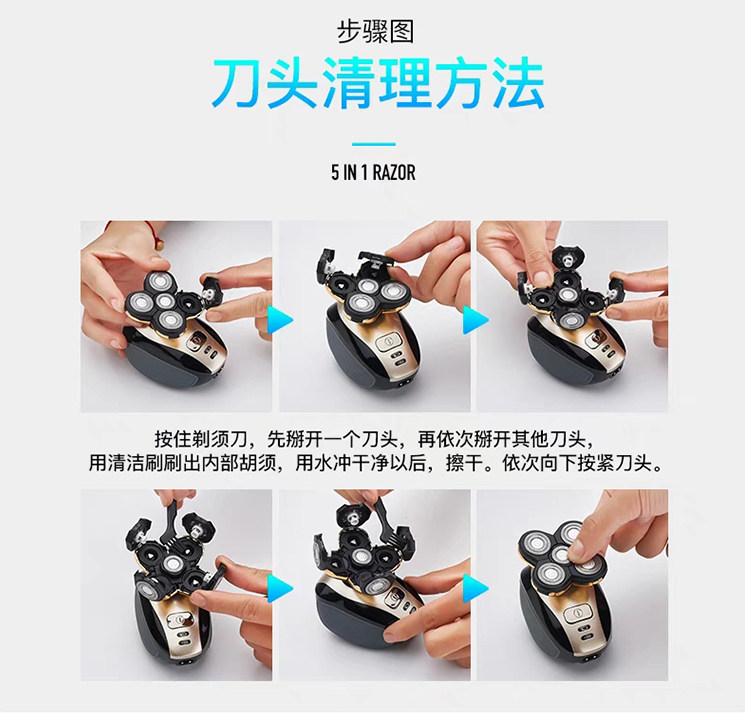 步骤图

刀头清理方法

5 IN 1 RAZOR

按住剃须刀，先掰开一个刀头，再依次掰开其他刀头，用清洁刷刷出内部胡须，用水冲干净以后，擦干。依次向下按紧刀头。