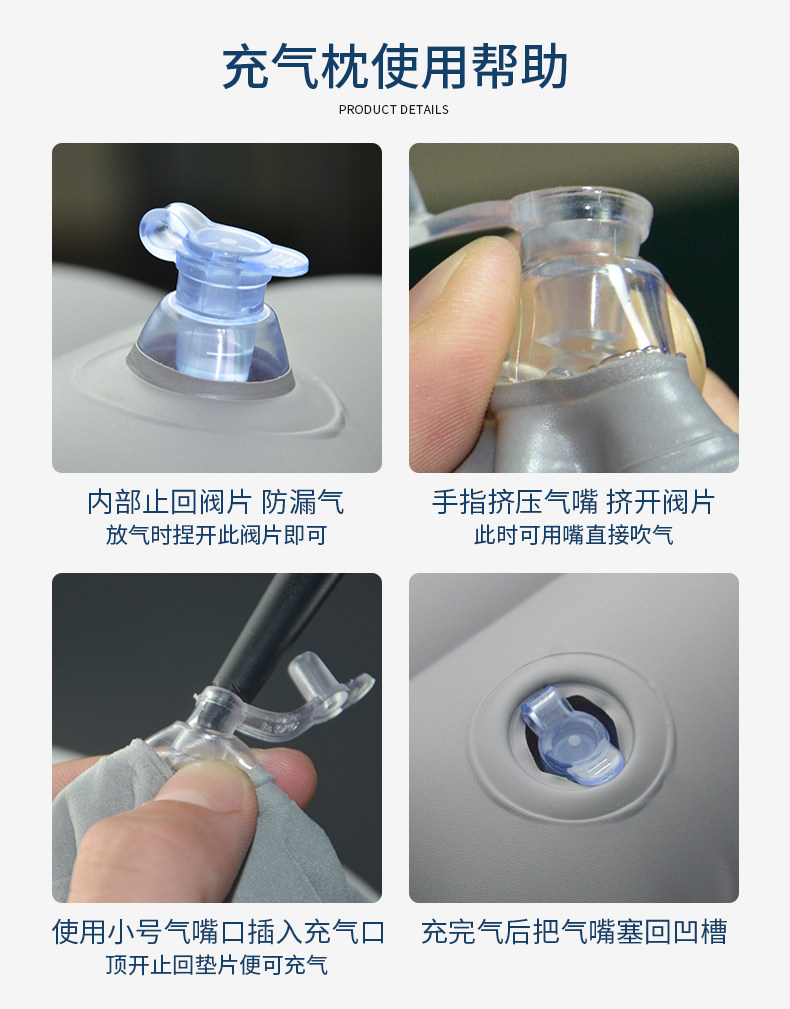 充气枕使用帮助
PRODUCT DETAILS

内部止回阀片 防漏气
放气时捏开此阀片即可

手指挤压气嘴 挤开阀片
此时可用嘴直接吹气

使用小号气嘴口插入充气口
顶开止回垫片便可充气

充完气后把气嘴塞回凹槽