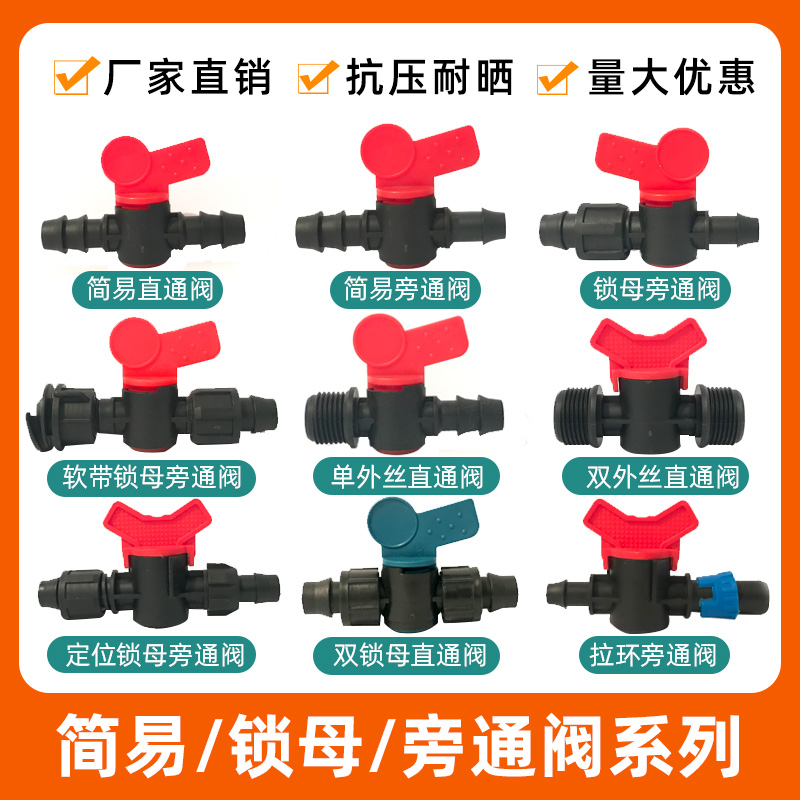 厂家直销 抗压耐晒 量大优惠

简易直通阀

简易旁通阀

锁母旁通阀

软带锁母旁通阀

单外丝直通阀

双外丝直通阀

定位锁母旁通阀

双锁母直通阀

拉环旁通阀

简易/锁母/旁通阀系列