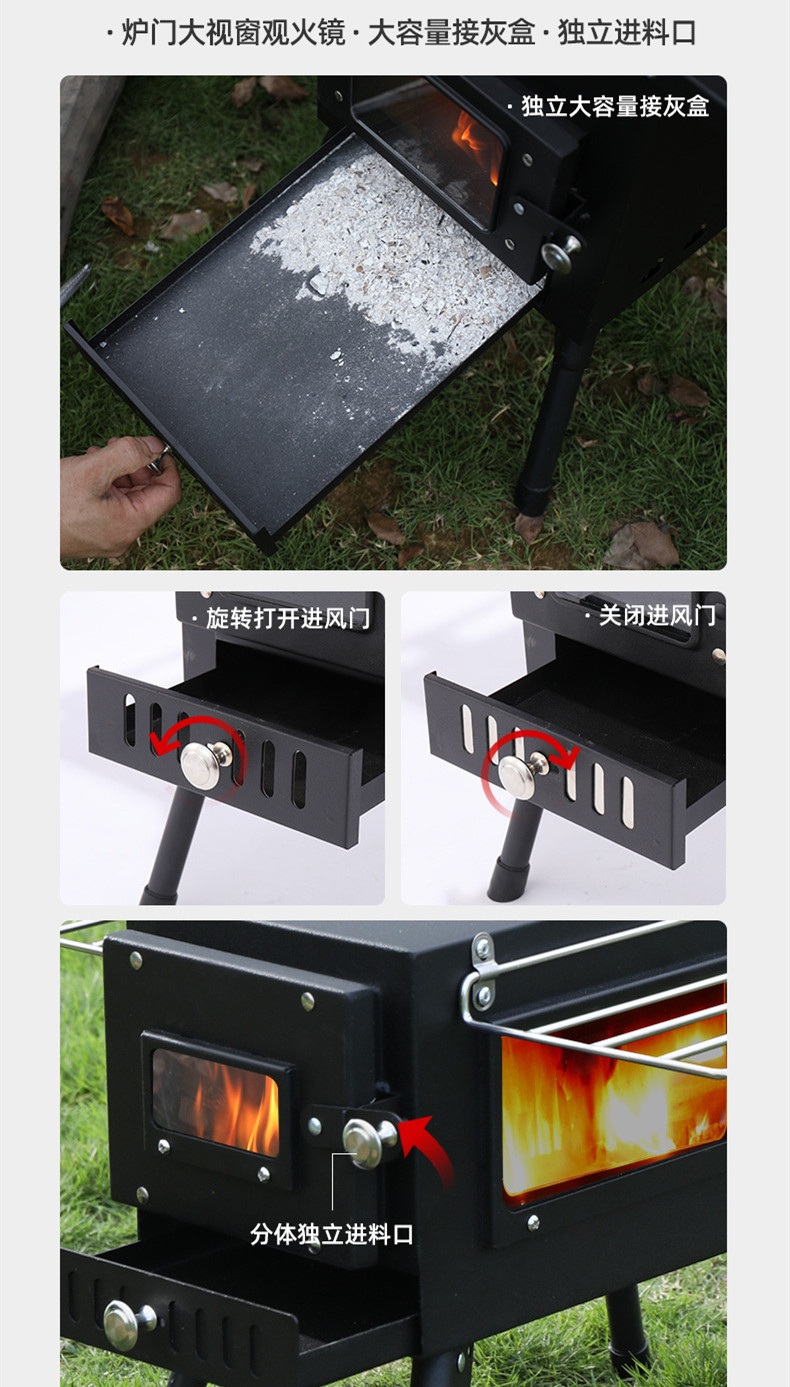 · 炉门大视窗观火镜 · 大容量接灰盒 · 独立进料口

· 独立大容量接灰盒

· 旋转打开进风门

· 关闭进风门

分体独立进料口