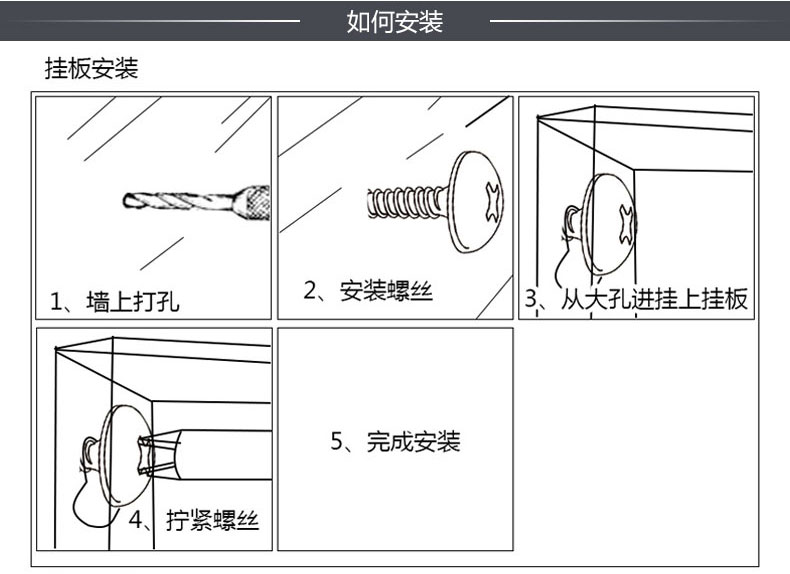 如何安装

挂板安装

1、墙上打孔

2、安装螺丝

3、从大孔进挂上挂板

4、拧紧螺丝

5、完成安装