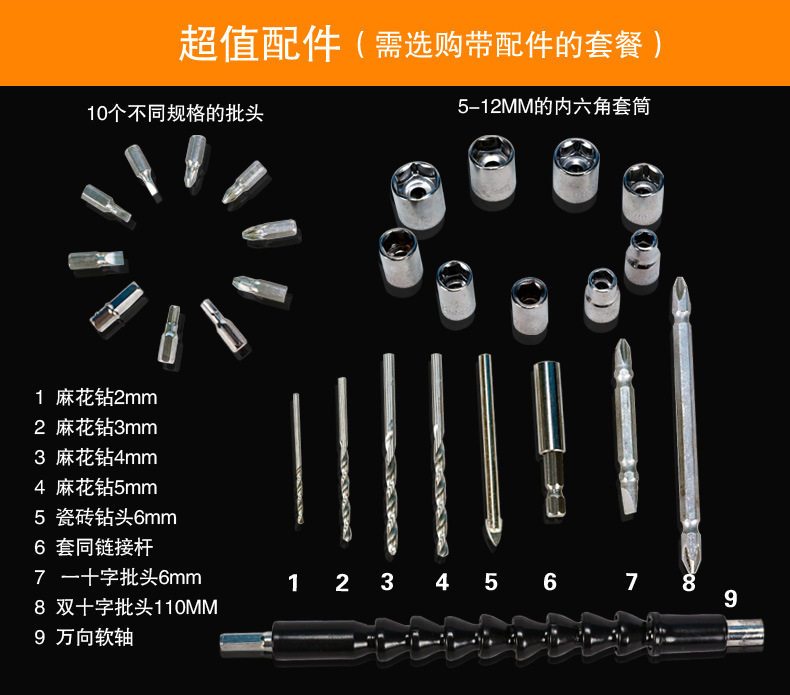 超值配件（需选购带配件的套餐）

10个不同规格的批头

5-12MM的内六角套筒

1 麻花钻2mm
2 麻花钻3mm
3 麻花钻4mm
4 麻花钻5mm
5 瓷砖钻头6mm
6 套同链接杆
7 一十字批头6mm
8 双十字批头110MM
9 万向软轴

1 2 3 4 5 6 7 8 9