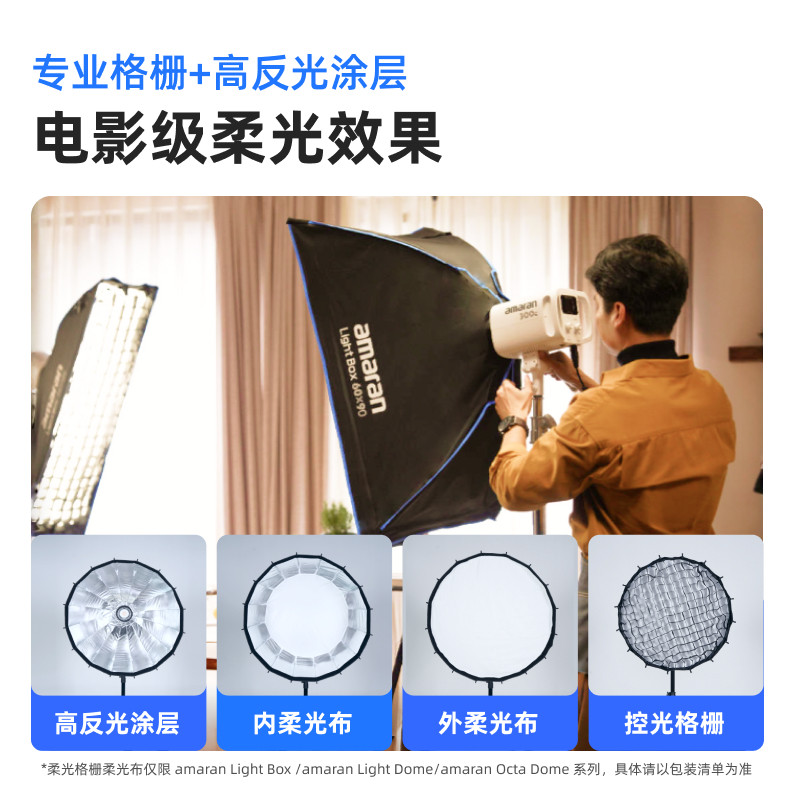 专业格栅+高反光涂层
电影级柔光效果

amaran
Light Box 60x90

amaran
300c

高反光涂层
内柔光布
外柔光布
控光格栅

*柔光格栅柔光布仅限 amaran Light Box /amaran Light Dome/amaran Octa Dome 系列，具体请以包装清单为准