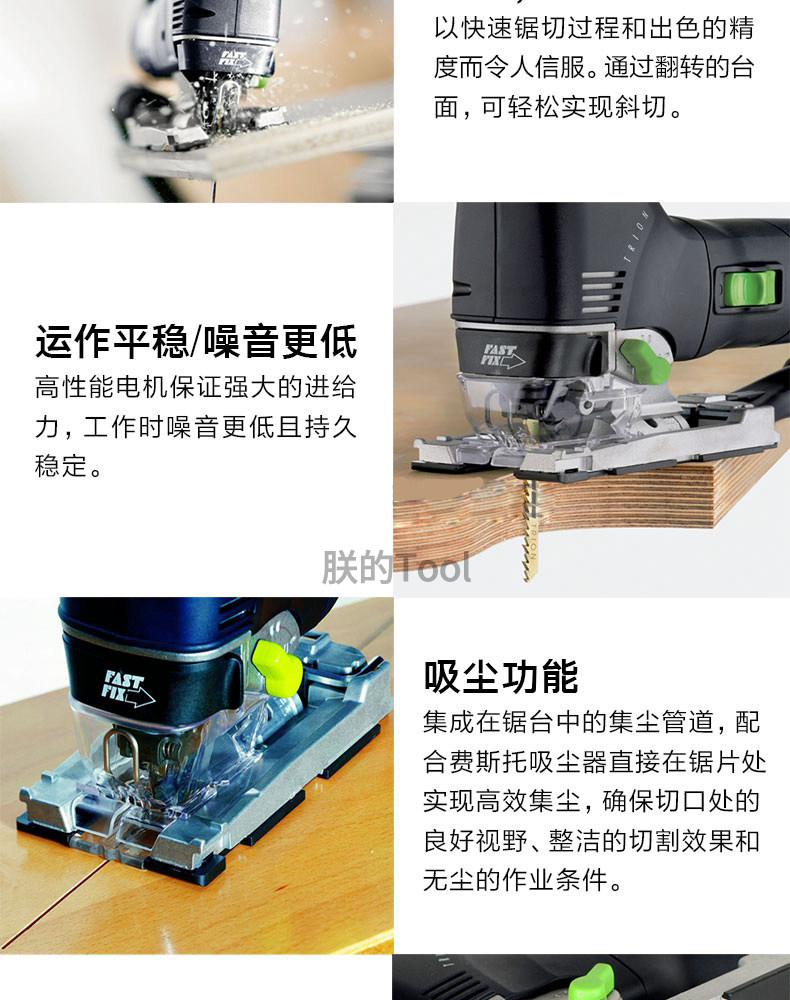 FAST FIX

以快速锯切过程和出色的精度而令人信服。通过翻转的台面，可轻松实现斜切。

运作平稳/噪音更低
高性能电机保证强大的进给力，工作时噪音更低且持久稳定。

TRION
FAST FIX

朕的Tool

FAST FIX

吸尘功能
集成在锯台中的集尘管道，配合费斯托吸尘器直接在锯片处实现高效集尘，确保切口处的良好视野、整洁的切割效果和无尘的作业条件。