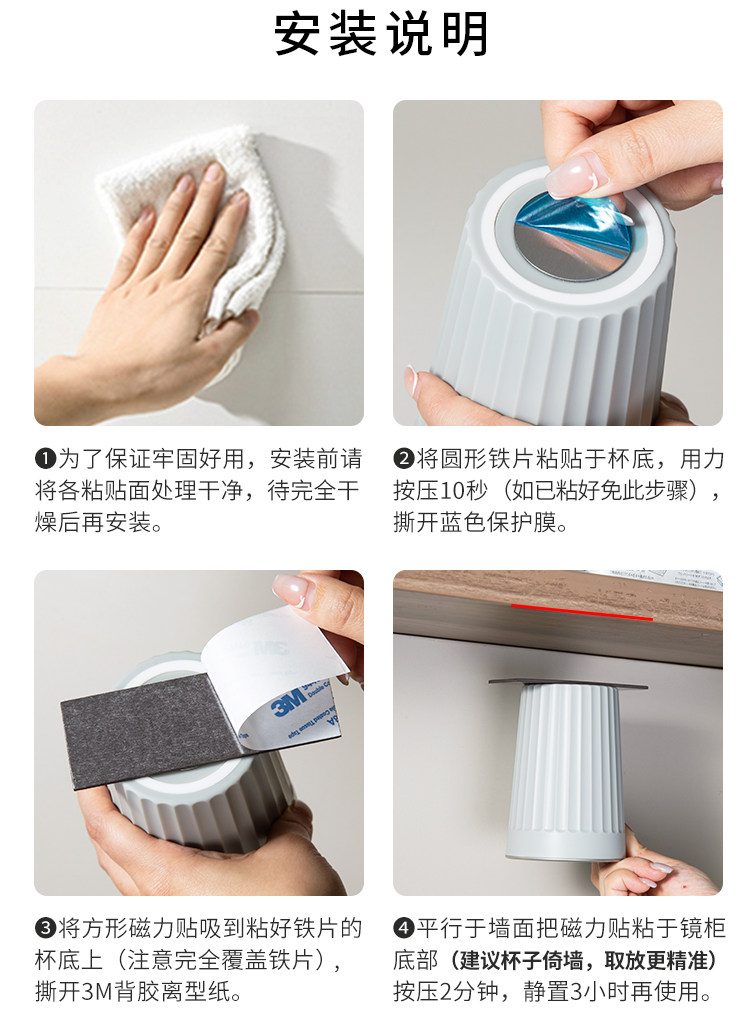 安装说明

❶为了保证牢固好用，安装前请将各粘贴面处理干净，待完全干燥后再安装。

❷将圆形铁片粘贴于杯底，用力按压10秒（如已粘好免此步骤），撕开蓝色保护膜。

3M

❸将方形磁力贴吸到粘好铁片的杯底上（注意完全覆盖铁片），撕开3M背胶离型纸。

❹平行于墙面把磁力贴粘于镜柜底部（建议杯子倚墙，取放更精准）按压2分钟，静置3小时再使用。