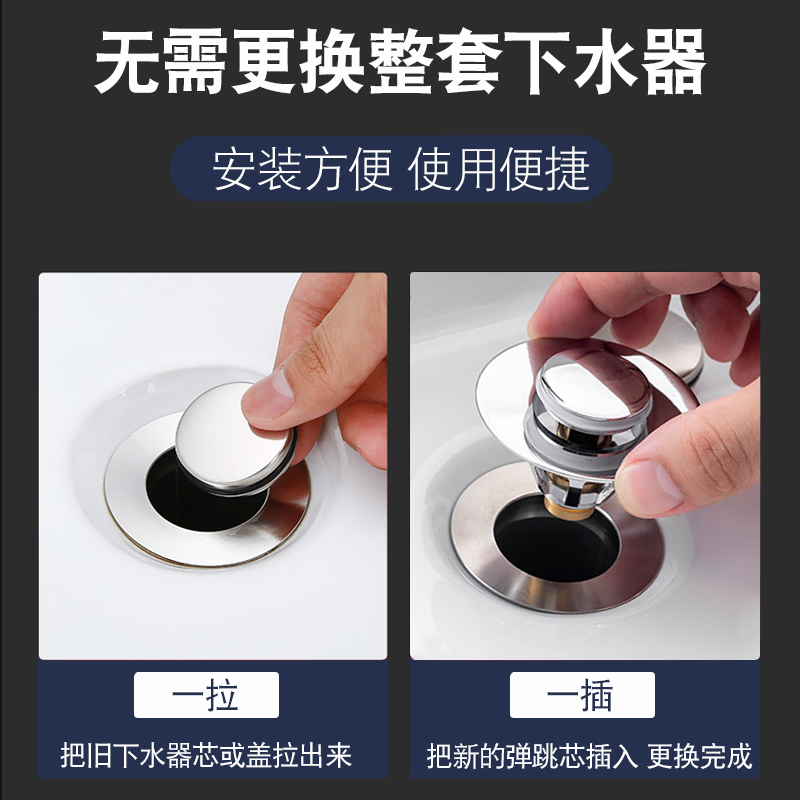 无需更换整套下水器

安装方便 使用便捷

一拉

把旧下水器芯或盖拉出来

一插

把新的弹跳芯插入 更换完成