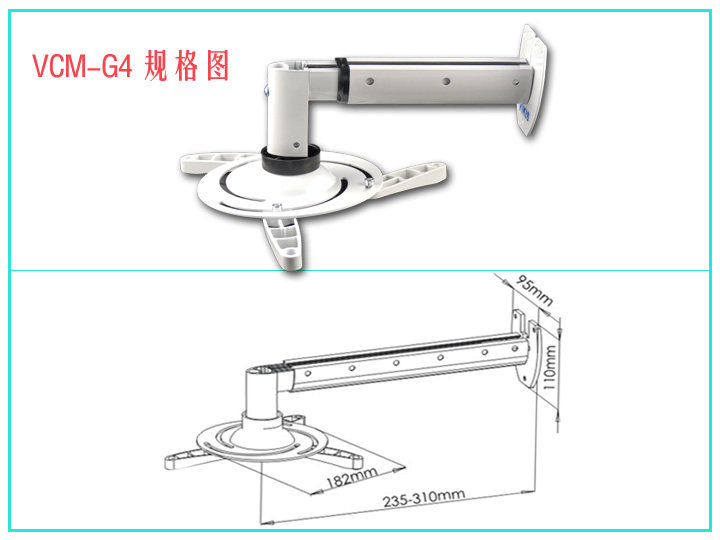 VCM-G4 规格图

95mm

110mm

182mm

235-310mm