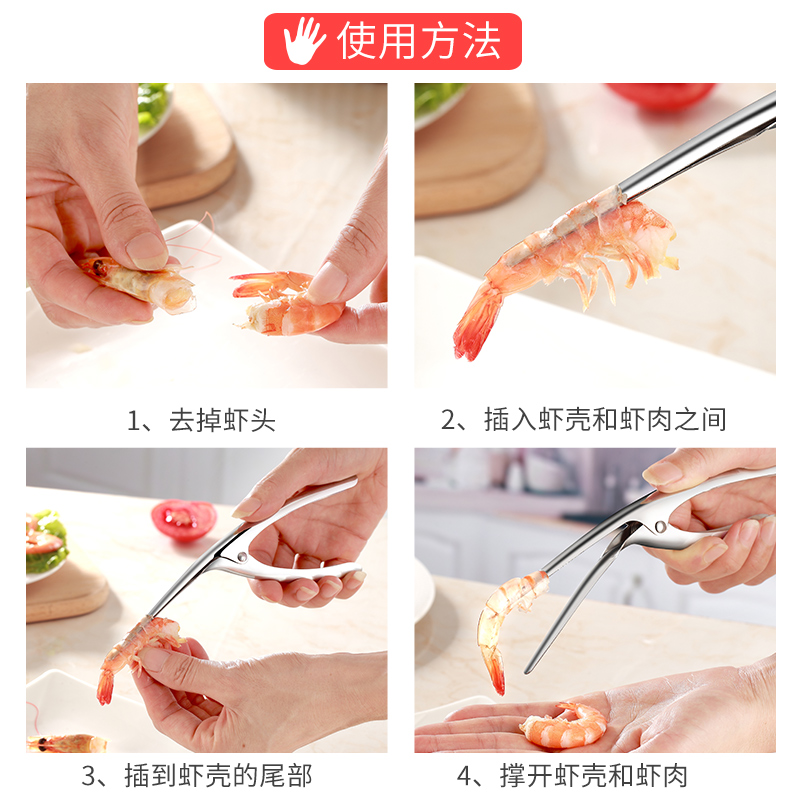 使用方法

1、去掉虾头

2、插入虾壳和虾肉之间

3、插到虾壳的尾部

4、撑开虾壳和虾肉