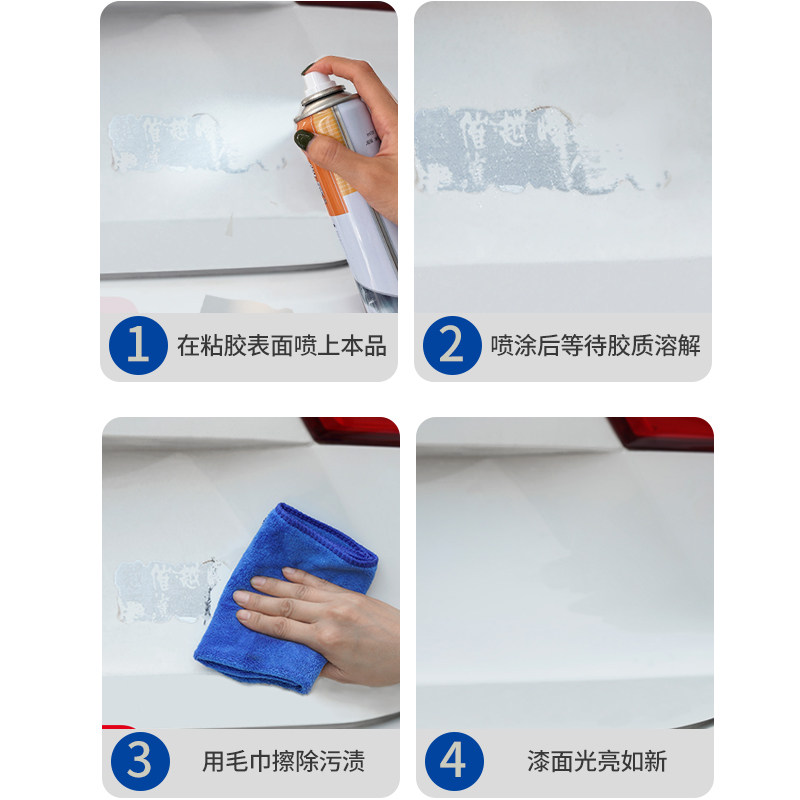 1 在粘胶表面喷上本品

2 喷涂后等待胶质溶解

3 用毛巾擦除污渍

4 漆面光亮如新