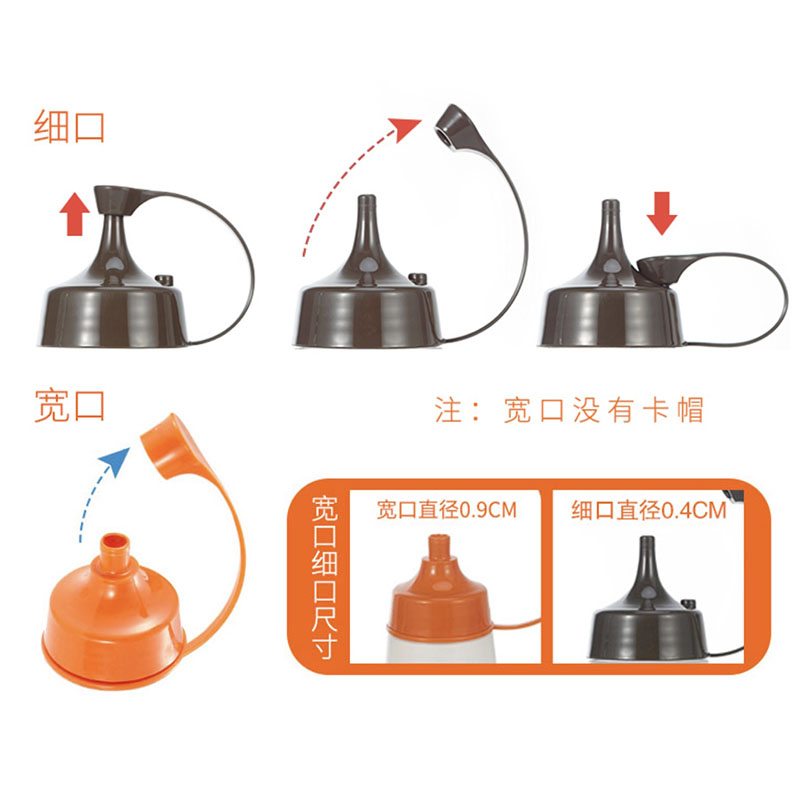 细口

宽口

注：宽口没有卡帽

宽口细口尺寸

宽口直径0.9CM

细口直径0.4CM