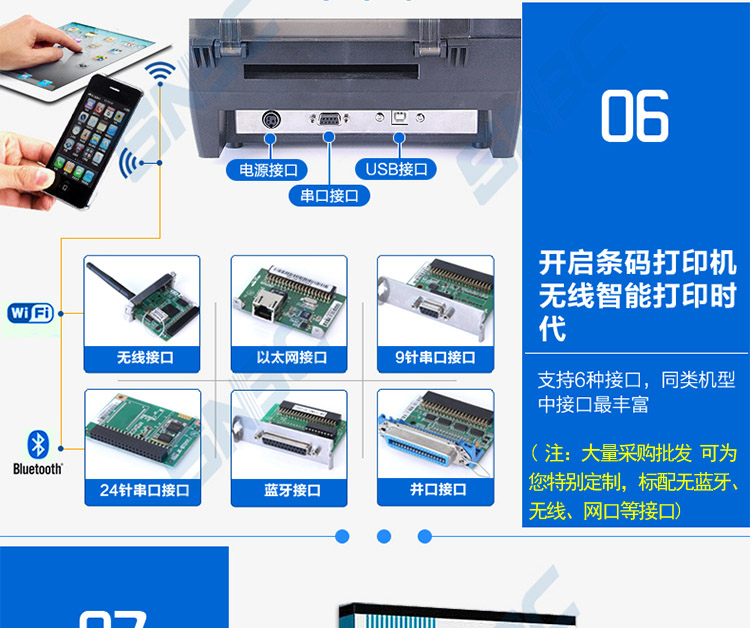 电源接口
串口接口
USB接口

06

开启条码打印机无线智能打印时代

支持6种接口，同类机型中接口最丰富

（注：大量采购批发 可为您特别定制，标配无蓝牙、无线、网口等接口）

WiFi
Bluetooth

无线接口
以太网接口
9针串口接口
24针串口接口
蓝牙接口
并口接口

07