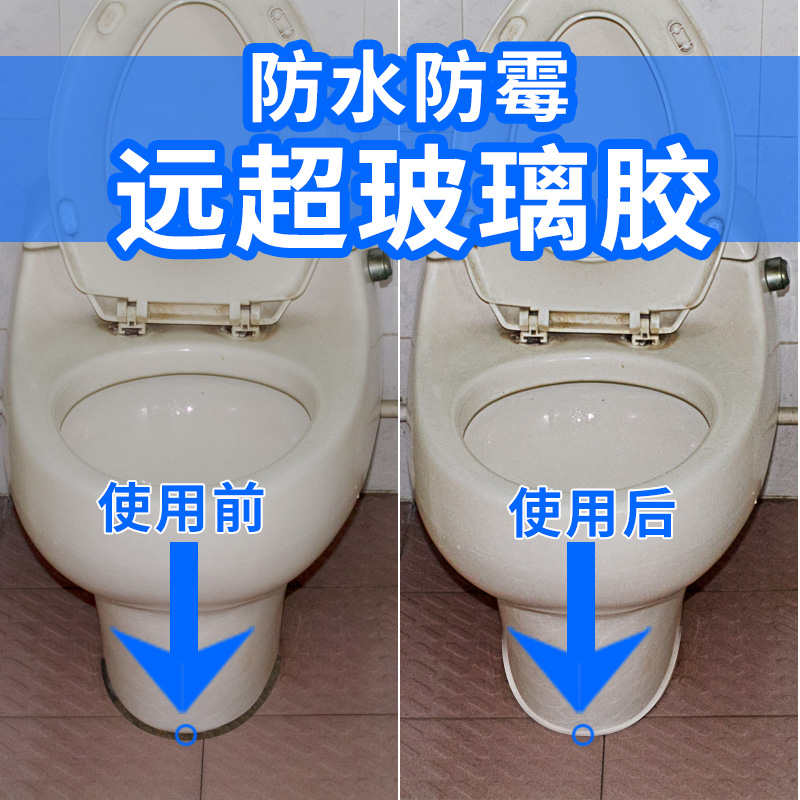 防水防霉
远超玻璃胶

使用前

使用后