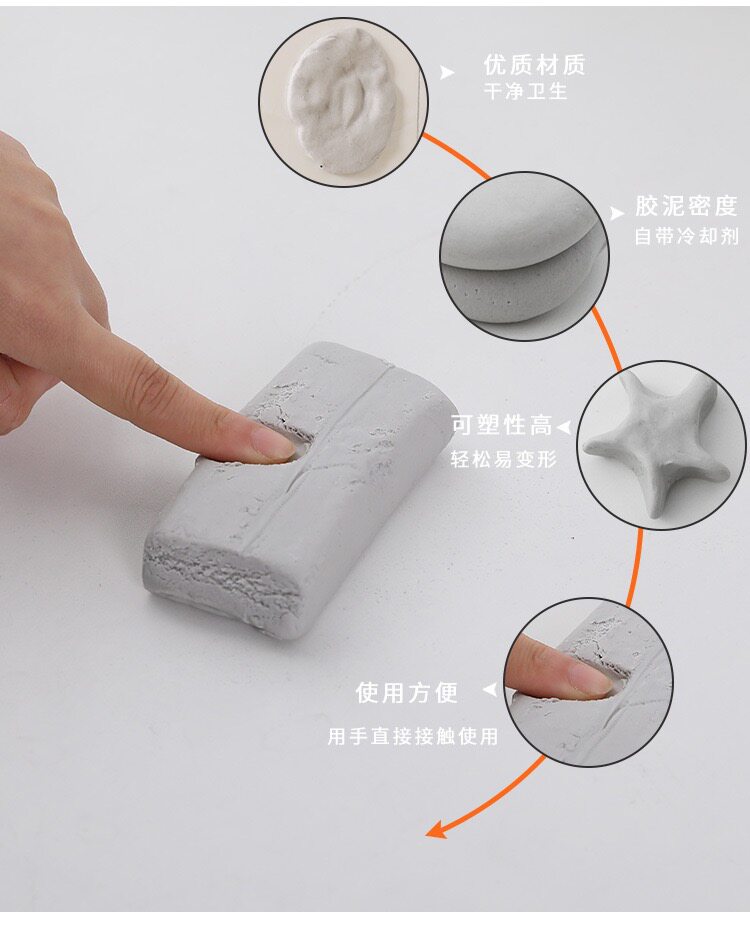 优质材质
干净卫生

胶泥密度
自带冷却剂

可塑性高
轻松易变形

使用方便
用手直接接触使用