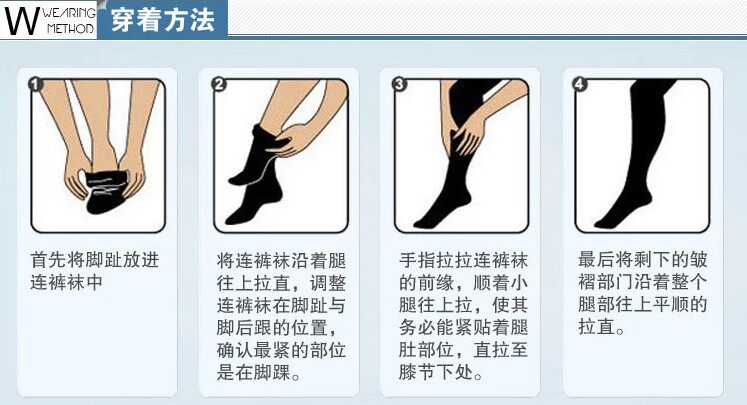 W WEARING METHOD 穿着方法

1
首先将脚趾放进连裤袜中

2
将连裤袜沿着腿往上拉直，调整连裤袜在脚趾与脚后跟的位置，确认最紧的部位是在脚踝。

3
手指拉拉连裤袜的前缘，顺着小腿往上拉，使其务必能紧贴着腿肚部位，直拉至膝节下处。

4
最后将剩下的皱褶部门沿着整个腿部往上平顺的拉直。