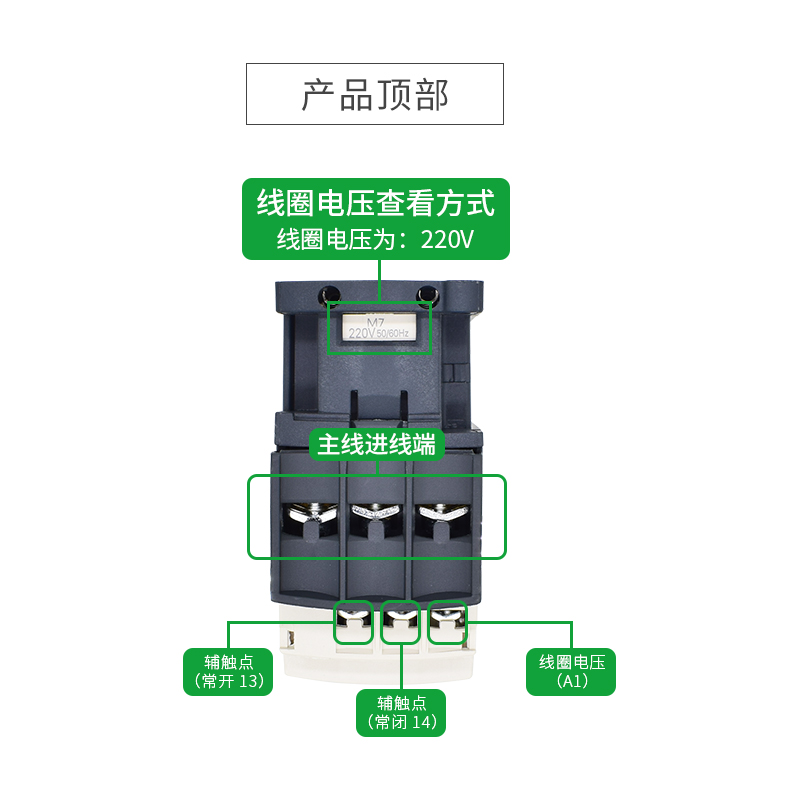 产品顶部

线圈电压查看方式
线圈电压为：220V

M7
220V 50/60Hz

主线进线端

辅触点
（常开 13）

辅触点
（常闭 14）

线圈电压
（A1）