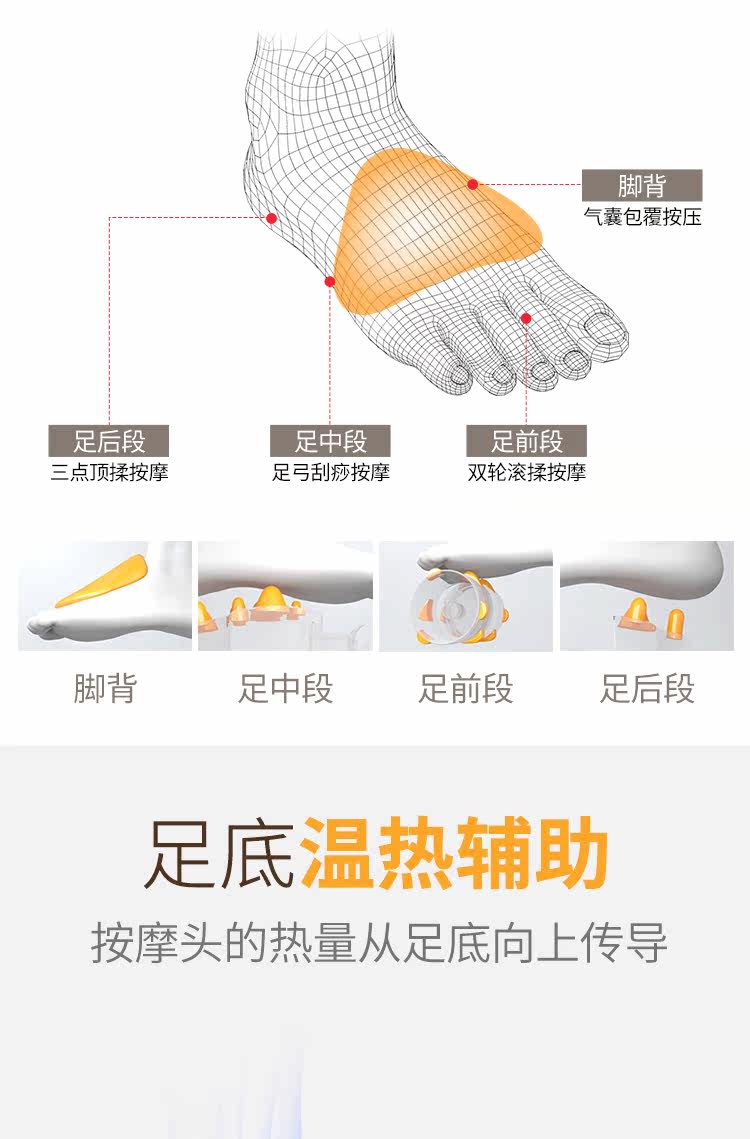 脚背
气囊包覆按压

足后段
三点顶揉按摩

足中段
足弓刮痧按摩

足前段
双轮滚揉按摩

脚背 足中段 足前段 足后段

足底温热辅助

按摩头的热量从足底向上传导