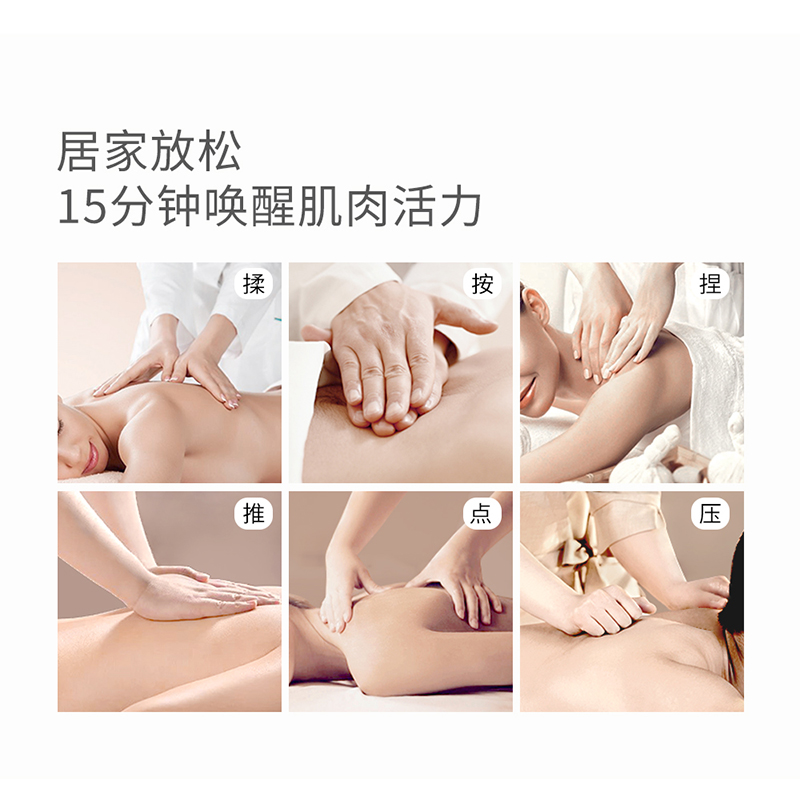 居家放松
15分钟唤醒肌肉活力

揉

按

捏

推

点

压