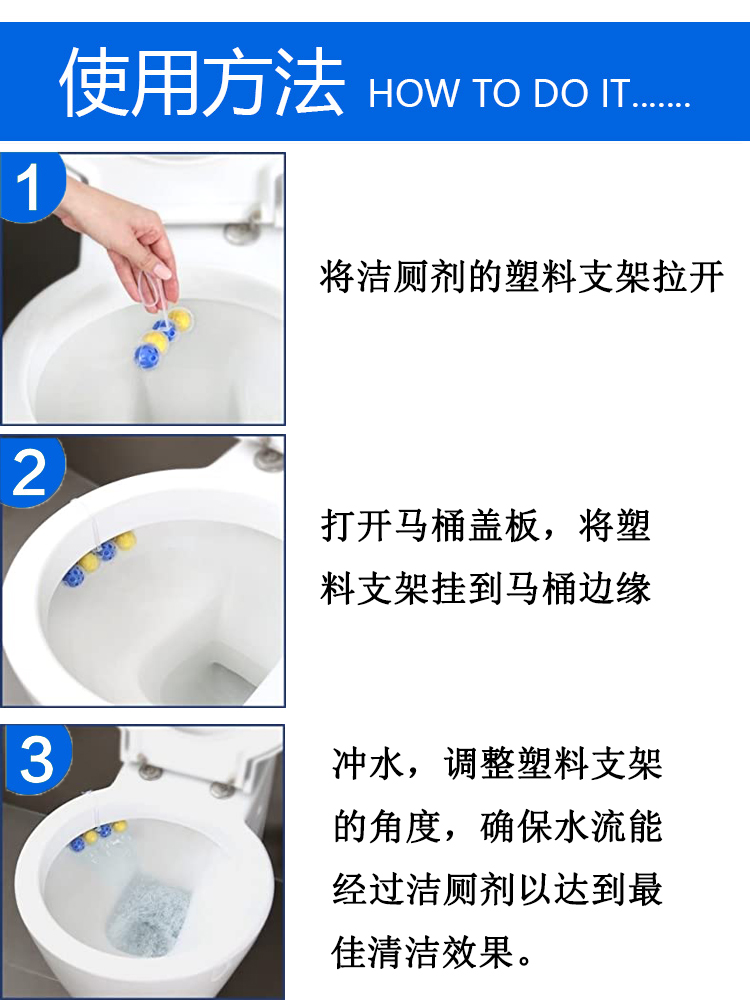 使用方法 HOW TO DO IT.......

1

将洁厕剂的塑料支架拉开

2

打开马桶盖板，将塑料支架挂到马桶边缘

3

冲水，调整塑料支架的角度，确保水流能经过洁厕剂以达到最佳清洁效果。