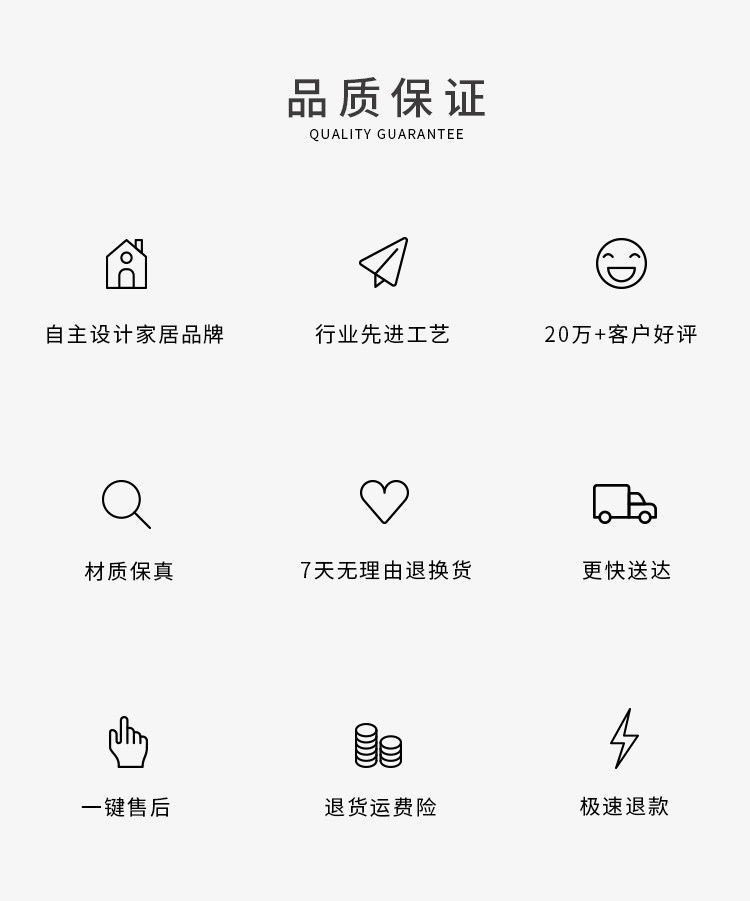 品质保证
QUALITY GUARANTEE

自主设计家居品牌

行业先进工艺

20万+客户好评

材质保真

7天无理由退换货

更快送达

一键售后

退货运费险

极速退款