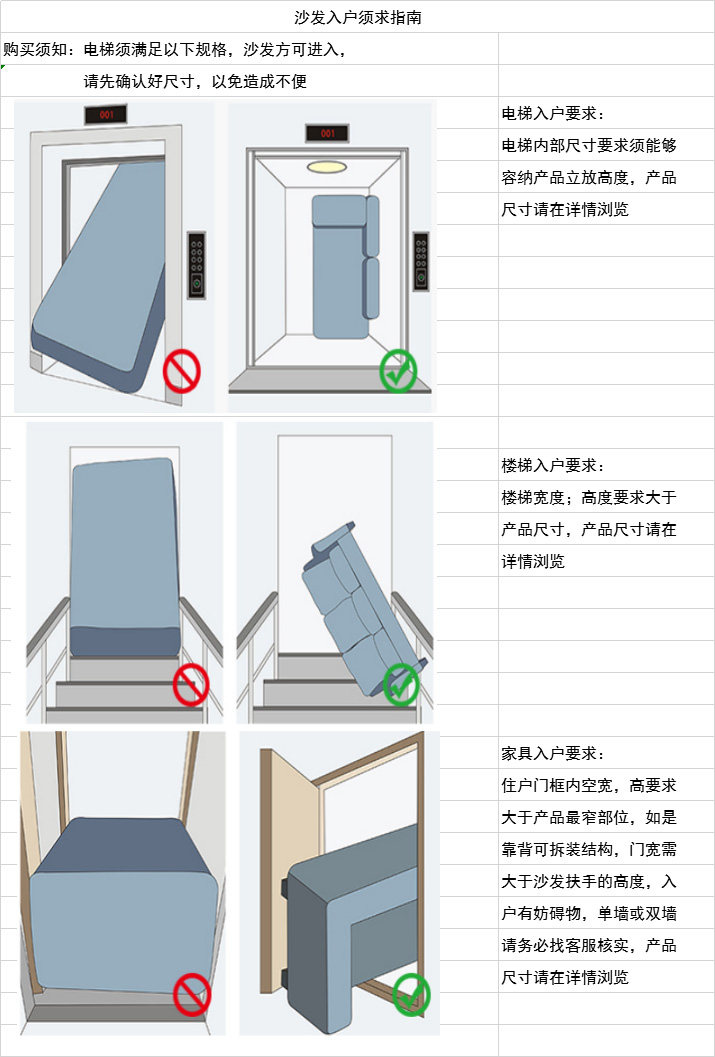 沙发入户须求指南

购买须知：电梯须满足以下规格，沙发方可进入，

请先确认好尺寸，以免造成不便

001

001

电梯入户要求：

电梯内部尺寸要求须能够容纳产品立放高度，产品尺寸请在详情浏览

楼梯入户要求：

楼梯宽度；高度要求大于产品尺寸，产品尺寸请在详情浏览

家具入户要求：

住户门框内空宽，高要求大于产品最窄部位，如是靠背可拆装结构，门宽需大于沙发扶手的高度，入户有妨碍物，单墙或双墙请务必找客服核实，产品尺寸请在详情浏览