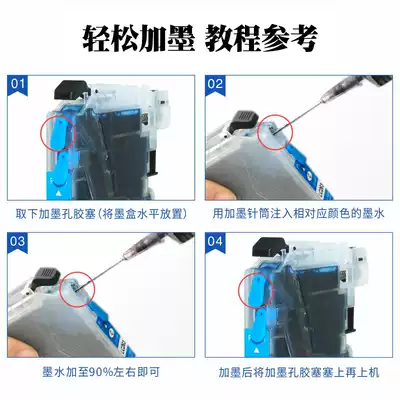 轻松加墨 教程参考

01

取下加墨孔胶塞(将墨盒水平放置)

02

用加墨针筒注入相对应颜色的墨水

03

墨水加至90%左右即可

04

加墨后将加墨孔胶塞塞上再上机