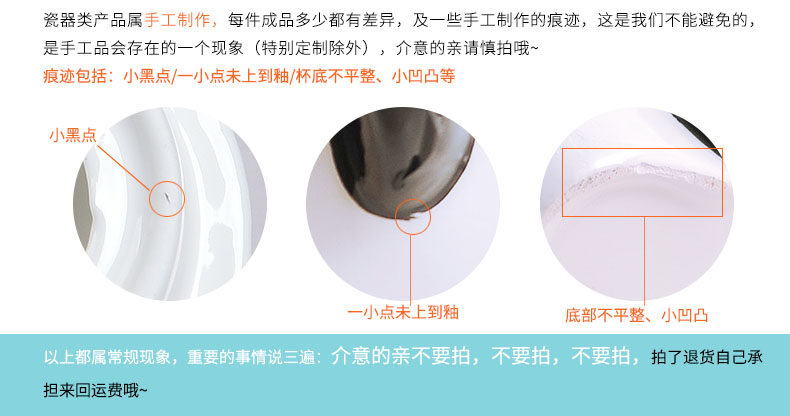 瓷器类产品属手工制作，每件成品多少都有差异，及一些手工制作的痕迹，这是我们不能避免的，是手工品会存在的一个现象（特别定制除外），介意的亲请慎拍哦~

痕迹包括：小黑点/一小点未上到釉/杯底不平整、小凹凸等

小黑点

一小点未上到釉

底部不平整、小凹凸

以上都属常规现象，重要的事情说三遍：介意的亲不要拍，不要拍，不要拍，拍了退货自己承担来回运费哦~