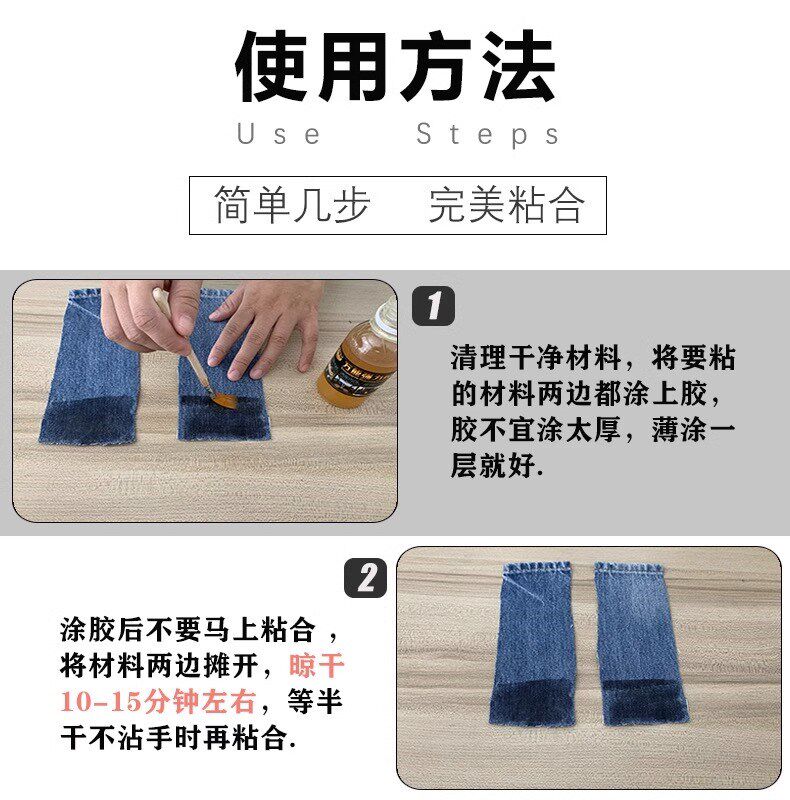 使用方法
Use Steps

简单几步 完美粘合

1

清理干净材料，将要粘的材料两边都涂上胶，胶不宜涂太厚，薄涂一层就好.

2

涂胶后不要马上粘合，将材料两边摊开，晾干10-15分钟左右，等半干不沾手时再粘合.