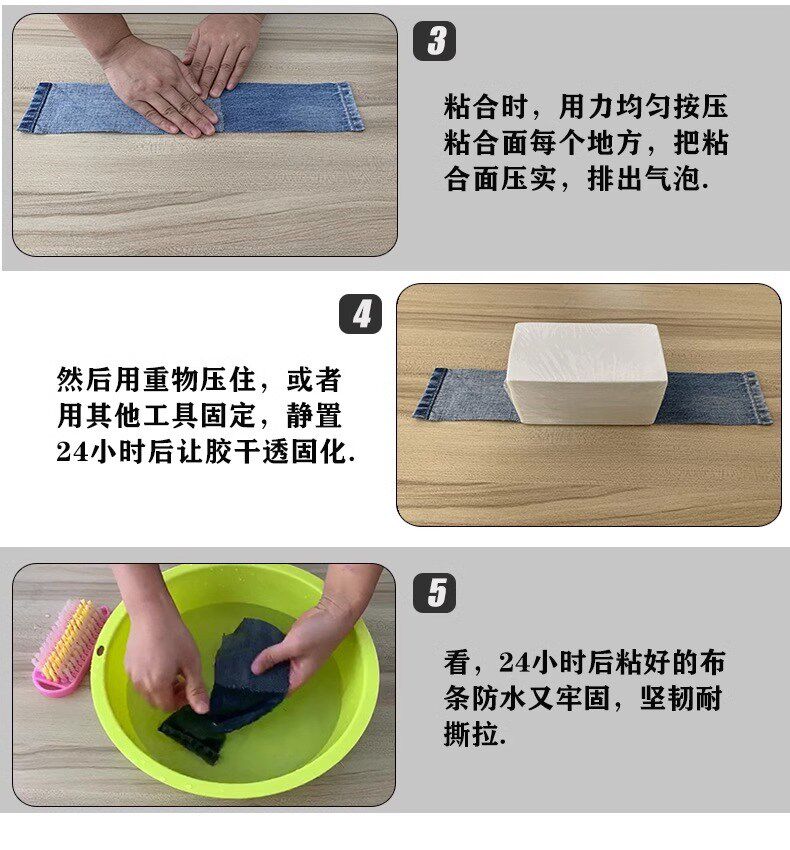 3

粘合时，用力均匀按压粘合面每个地方，把粘合面压实，排出气泡.

4

然后用重物压住，或者用其他工具固定，静置24小时后让胶干透固化.

5

看，24小时后粘好的布条防水又牢固，坚韧耐撕拉.