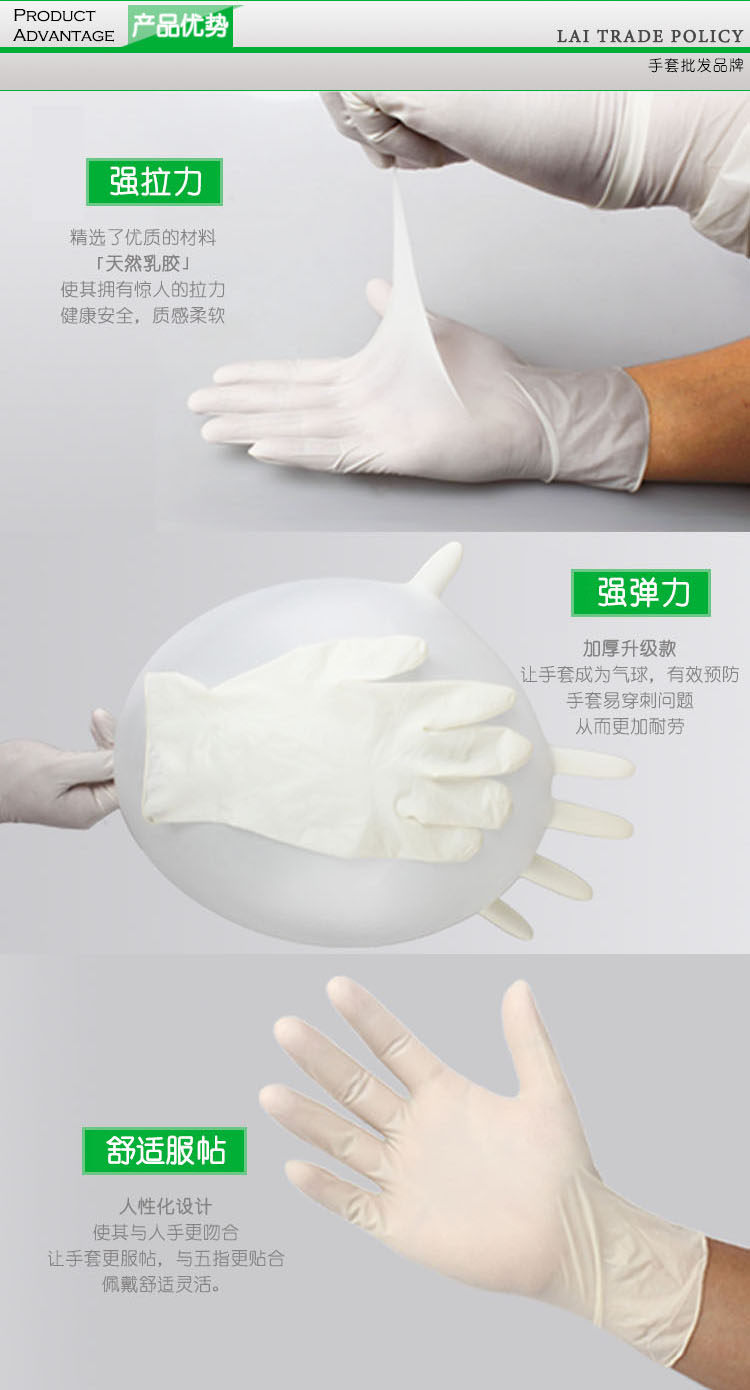 PRODUCT ADVANTAGE 产品优势

LAI TRADE POLICY

手套批发品牌

强拉力

精选了优质的材料
「天然乳胶」
使其拥有惊人的拉力
健康安全，质感柔软

强弹力

加厚升级款
让手套成为气球，有效预防
手套易穿刺问题
从而更加耐劳

舒适服帖

人性化设计
使其与人手更吻合
让手套更服帖，与五指更贴合
佩戴舒适灵活。