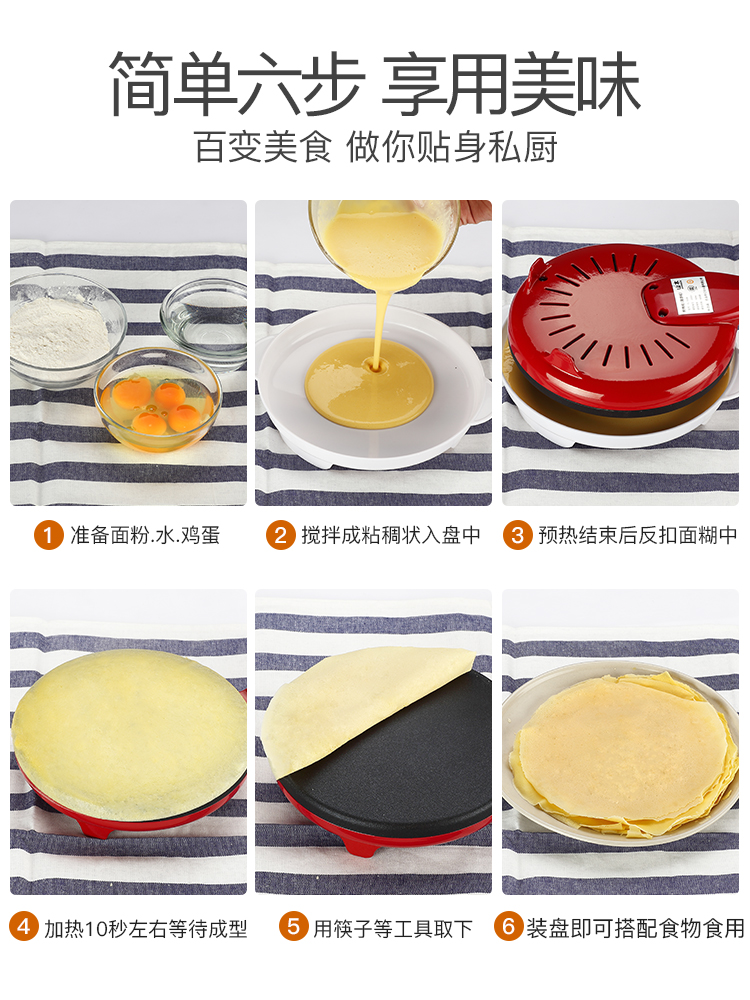 简单六步 享用美味
百变美食 做你贴身私厨

1 准备面粉.水.鸡蛋

2 搅拌成粘稠状入盘中

3 预热结束后反扣面糊中

4 加热10秒左右等待成型

5 用筷子等工具取下

6 装盘即可搭配食物食用