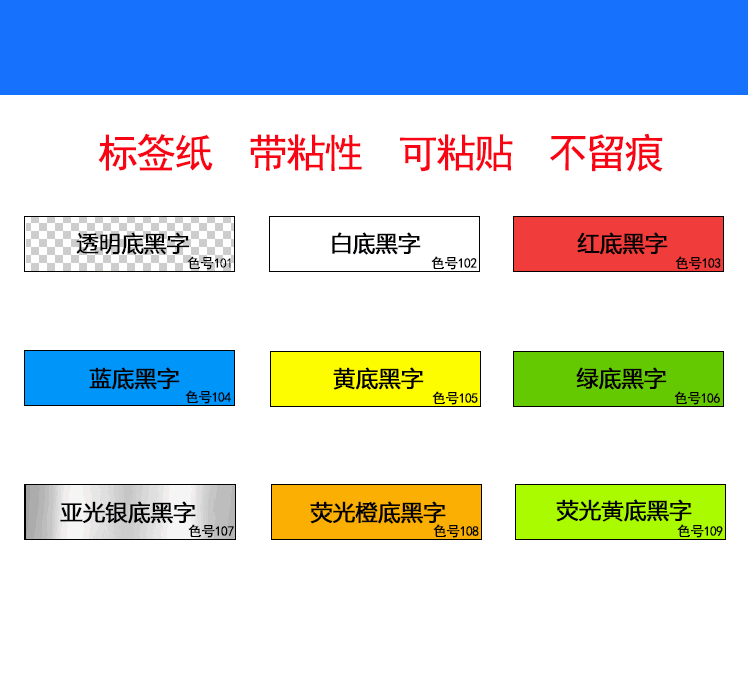 标签纸 带粘性 可粘贴 不留痕

透明底黑字
色号101

白底黑字
色号102

红底黑字
色号103

蓝底黑字
色号104

黄底黑字
色号105

绿底黑字
色号106

亚光银底黑字
色号107

荧光橙底黑字
色号108

荧光黄底黑字
色号109