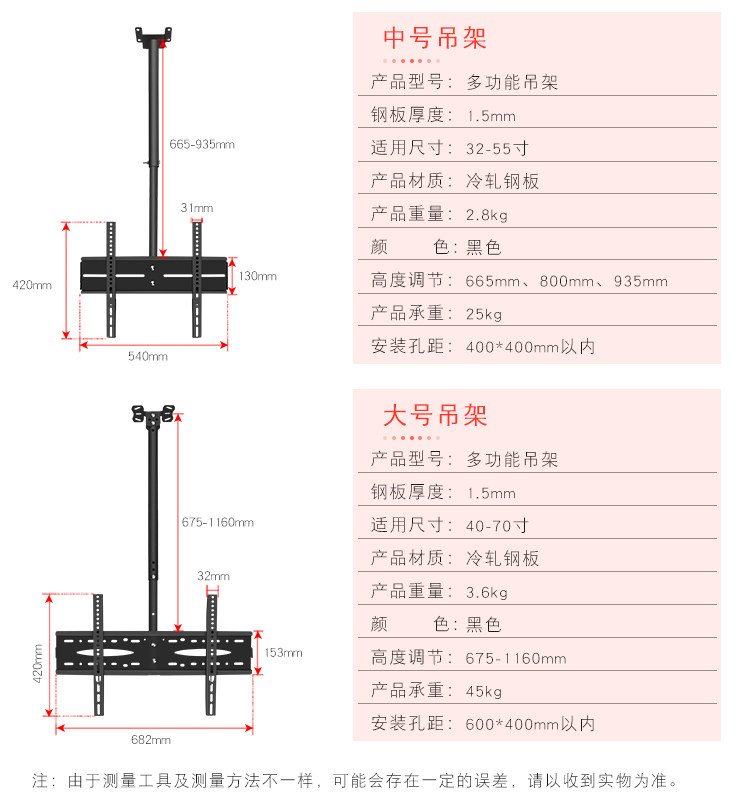 665-935mm

31mm

420mm

130mm

540mm

中号吊架

产品型号：多功能吊架

钢板厚度：1.5mm

适用尺寸：32-55寸

产品材质：冷轧钢板

产品重量：2.8kg

颜　　色：黑色

高度调节：665mm、800mm、935mm

产品承重：25kg

安装孔距：400*400mm以内

675-1160mm

32mm

420mm

153mm

682mm

大号吊架

产品型号：多功能吊架

钢板厚度：1.5mm

适用尺寸：40-70寸

产品材质：冷轧钢板

产品重量：3.6kg

颜　　色：黑色

高度调节：675-1160mm

产品承重：45kg

安装孔距：600*400mm以内

注：由于测量工具及测量方法不一样，可能会存在一定的误差，请以收到实物为准。