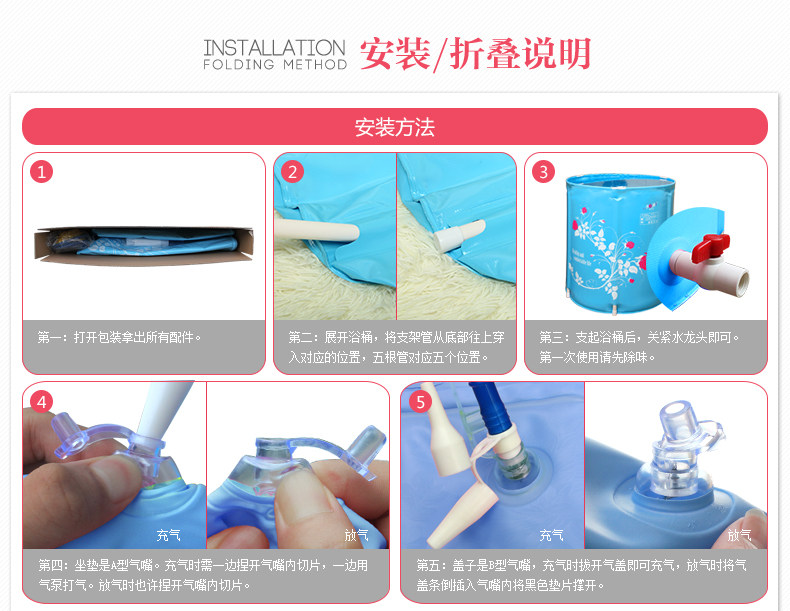 INSTALLATION
FOLDING METHOD
安装/折叠说明

安装方法

1
第一：打开包装拿出所有配件。

2
第二：展开浴桶，将支架管从底部往上穿入对应的位置，五根管对应五个位置。

3
第三：支起浴桶后，关紧水龙头即可。第一次使用请先除味。

4
充气
放气
第四：坐垫是A型气嘴。充气时需一边捏开气嘴内切片，一边用气泵打气。放气时也许捏开气嘴内切片。

5
充气
放气
第五：盖子是B型气嘴，充气时拔开气盖即可充气，放气时将气盖条倒插入气嘴内将黑色垫片撑开。