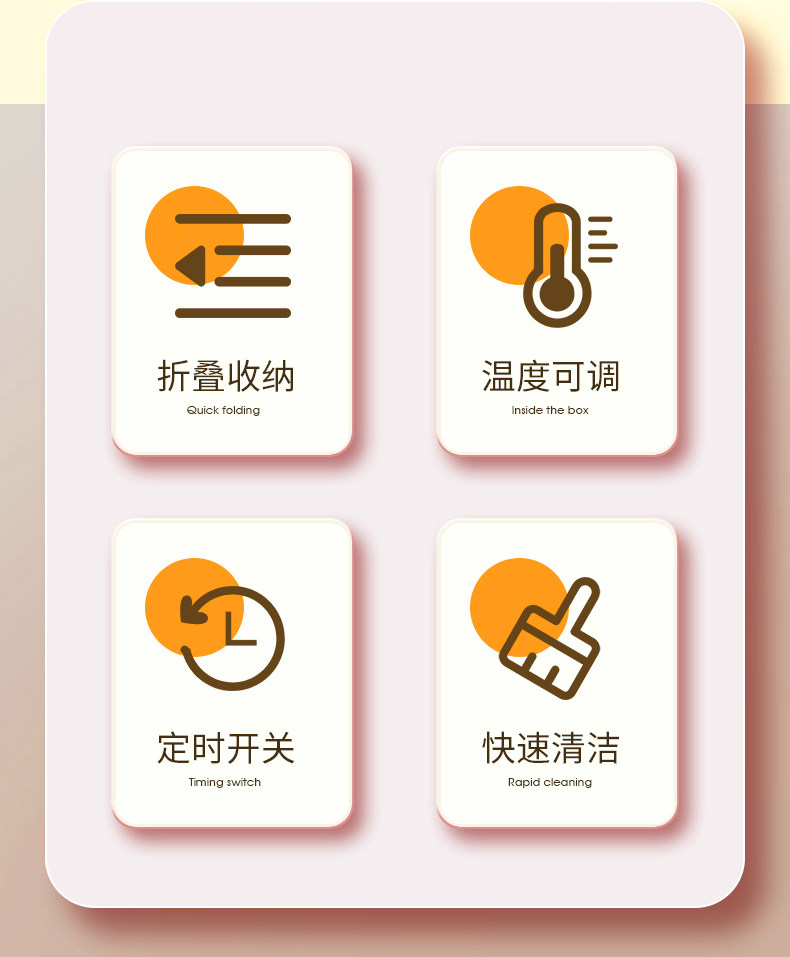 折叠收纳
Quick folding

温度可调
Inside the box

定时开关
Timing switch

快速清洁
Rapid cleaning