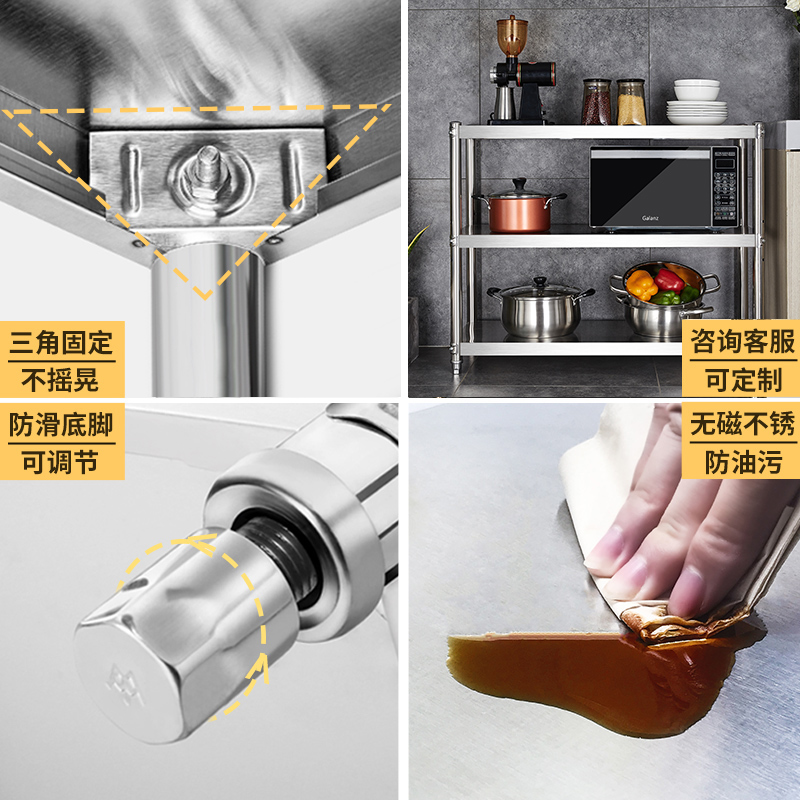 三角固定
不摇晃

Galanz

咨询客服
可定制

防滑底脚
可调节

无磁不锈
防油污