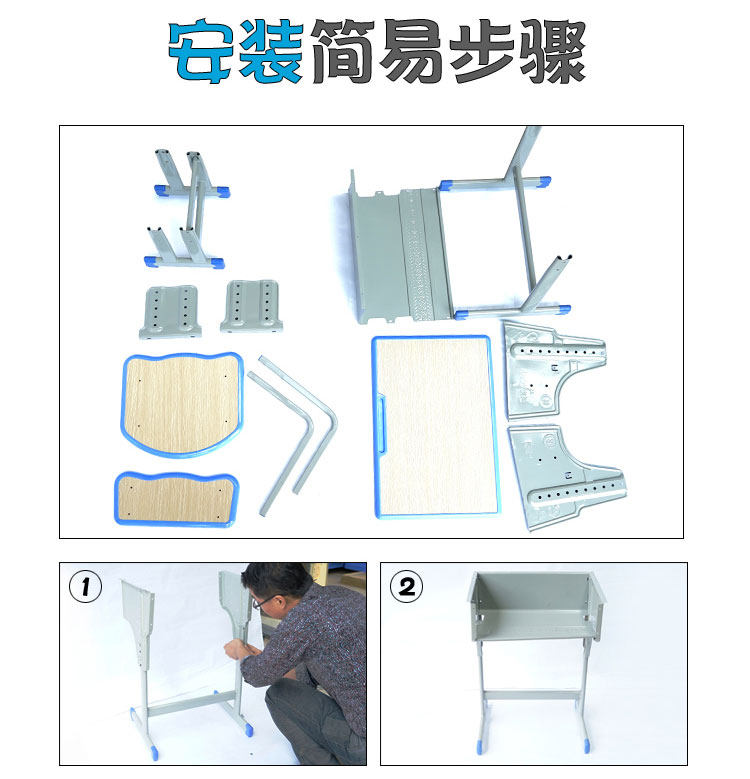 安装简易步骤

1

2