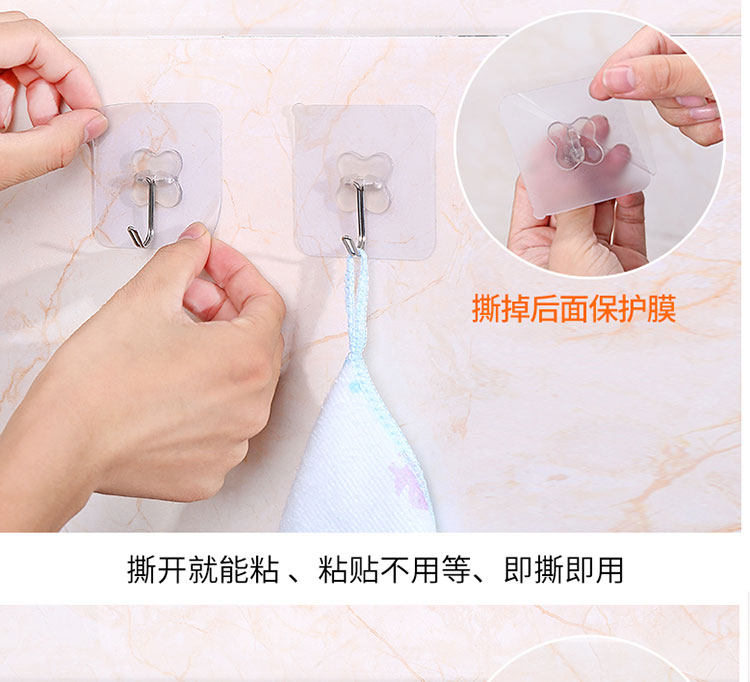 撕掉后面保护膜

撕开就能粘 、粘贴不用等、即撕即用