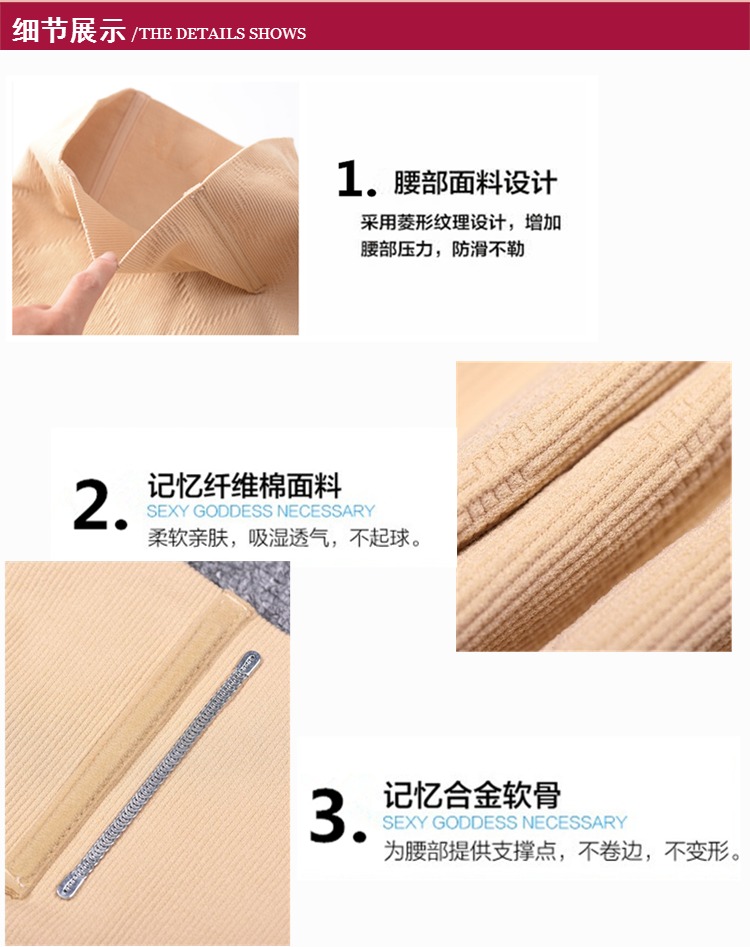 细节展示 /THE DETAILS SHOWS

1. 腰部面料设计
采用菱形纹理设计，增加腰部压力，防滑不勒

2. 记忆纤维棉面料
SEXY GODDESS NECESSARY
柔软亲肤，吸湿透气，不起球。

3. 记忆合金软骨
SEXY GODDESS NECESSARY
为腰部提供支撑点，不卷边，不变形。