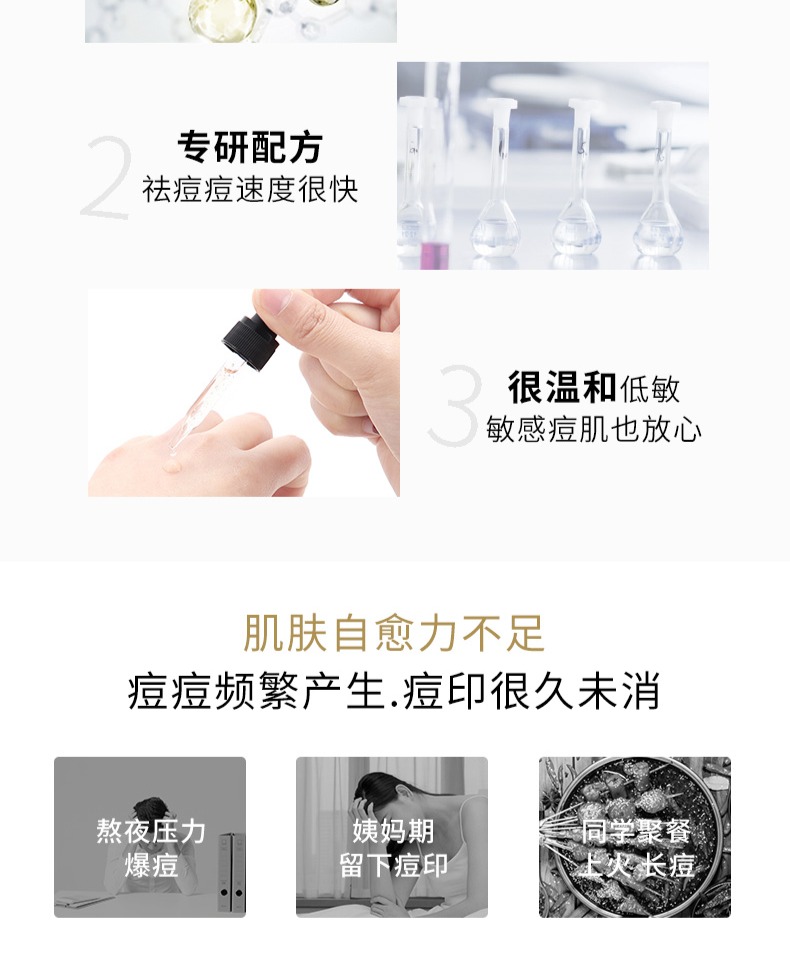 2
专研配方
祛痘痘速度很快

3
很温和低敏
敏感痘肌也放心

肌肤自愈力不足
痘痘频繁产生.痘印很久未消

熬夜压力
爆痘

姨妈期
留下痘印

同学聚餐
上火 长痘