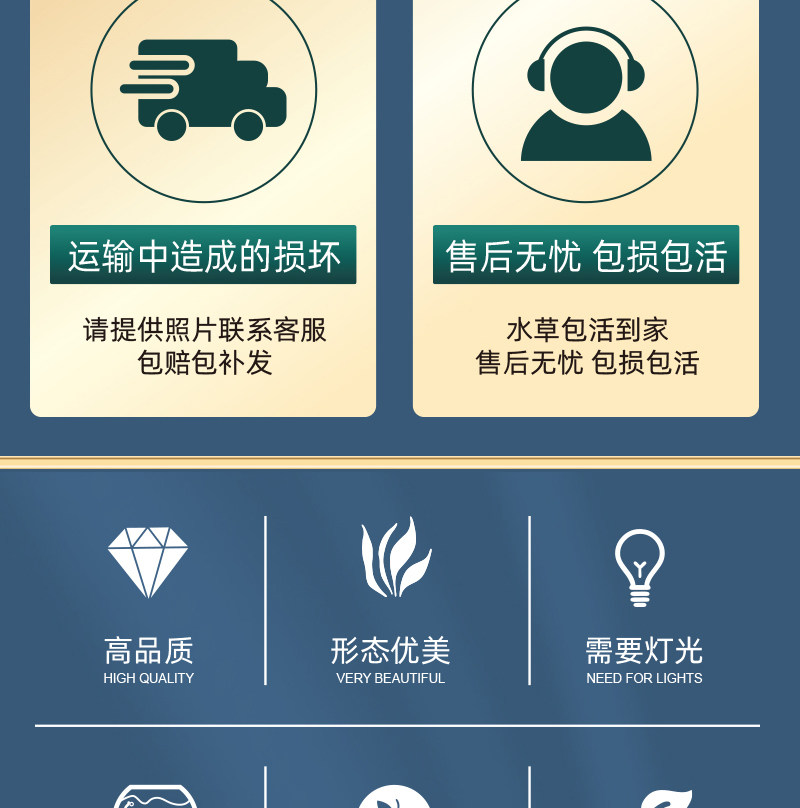 运输中造成的损坏

请提供照片联系客服
包赔包补发

售后无忧 包损包活

水草包活到家
售后无忧 包损包活

高品质
HIGH QUALITY

形态优美
VERY BEAUTIFUL

需要灯光
NEED FOR LIGHTS