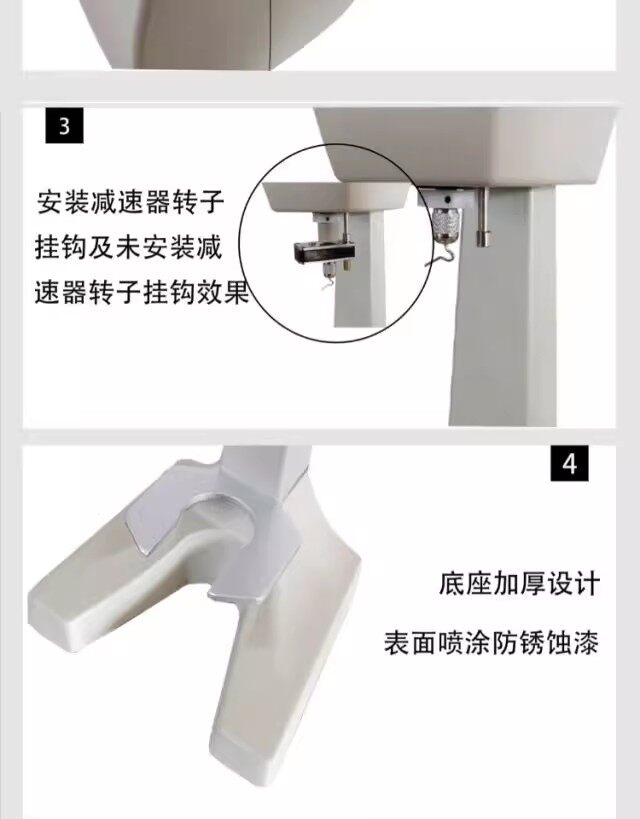 3

安装减速器转子挂钩及未安装减速器转子挂钩效果

4

底座加厚设计

表面喷涂防锈蚀漆