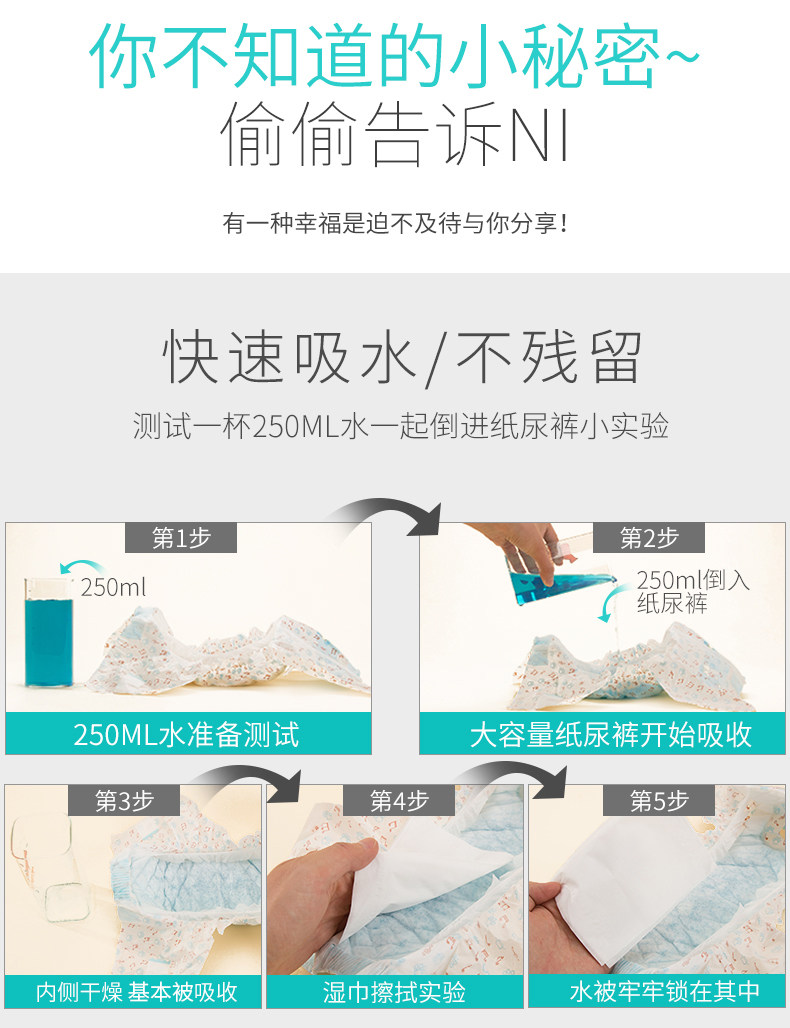 你不知道的小秘密~
偷偷告诉NI

有一种幸福是迫不及待与你分享！

快速吸水/不残留
测试一杯250ML水一起倒进纸尿裤小实验

第1步
250ml
250ML水准备测试

第2步
250ml倒入纸尿裤
大容量纸尿裤开始吸收

第3步
内侧干燥 基本被吸收

第4步
湿巾擦拭实验

第5步
水被牢牢锁在其中