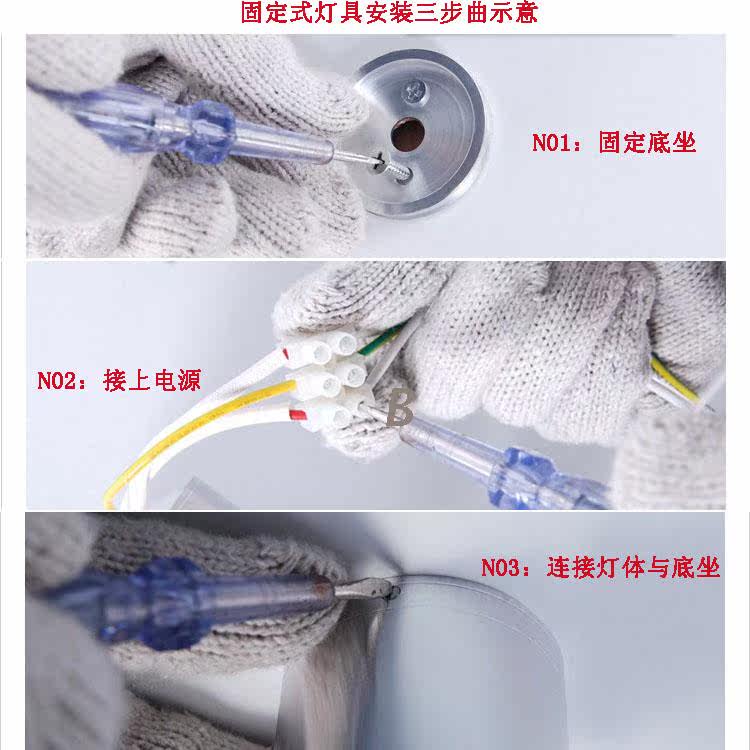 固定式灯具安装三步曲示意

N01：固定底坐

N02：接上电源

B

N03：连接灯体与底坐