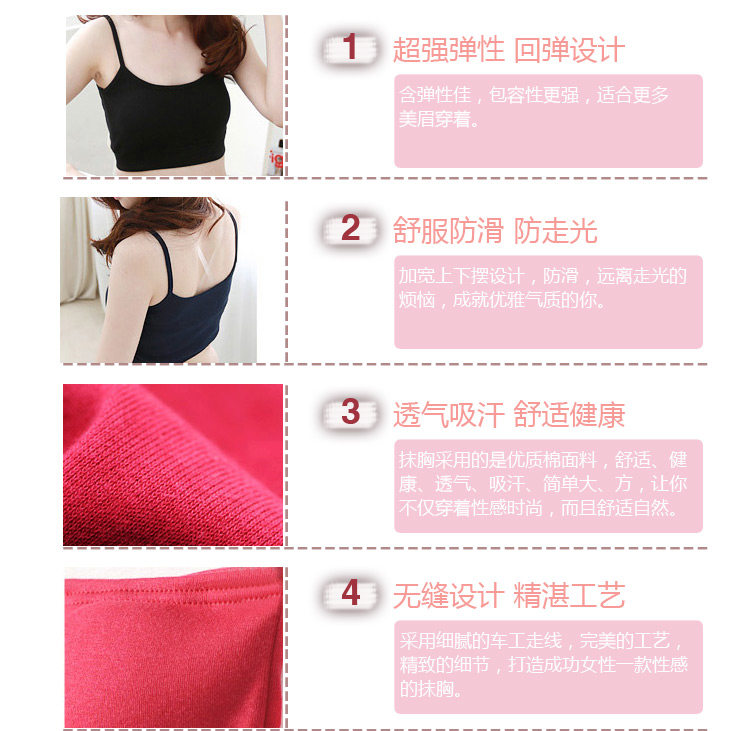 1 超强弹性 回弹设计

含弹性佳，包容性更强，适合更多美眉穿着。

2 舒服防滑 防走光

加宽上下摆设计，防滑，远离走光的烦恼，成就优雅气质的你。

3 透气吸汗 舒适健康

抹胸采用的是优质棉面料，舒适、健康、透气、吸汗、简单大、方，让你不仅穿着性感时尚，而且舒适自然。

4 无缝设计 精湛工艺

采用细腻的车工走线，完美的工艺，精致的细节，打造成功女性一款性感的抹胸。