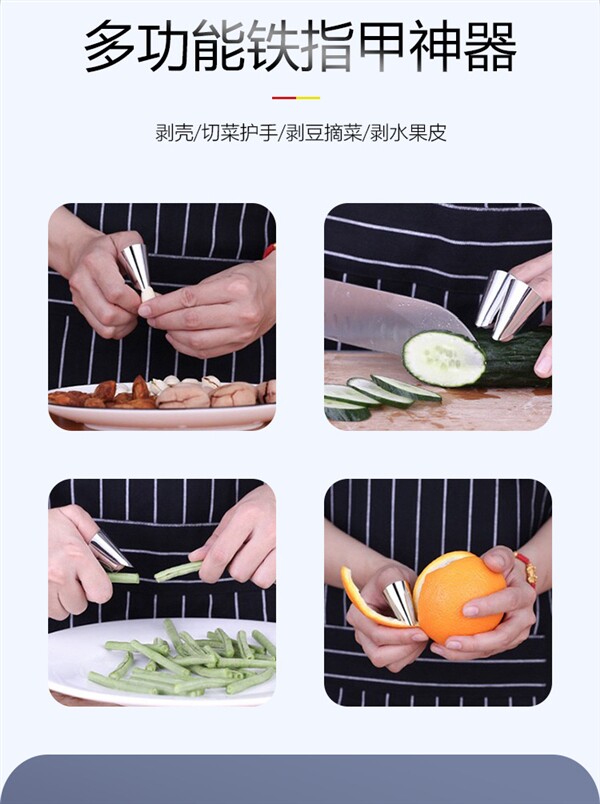 多功能铁指甲神器

剥壳/切菜护手/剥豆摘菜/剥水果皮