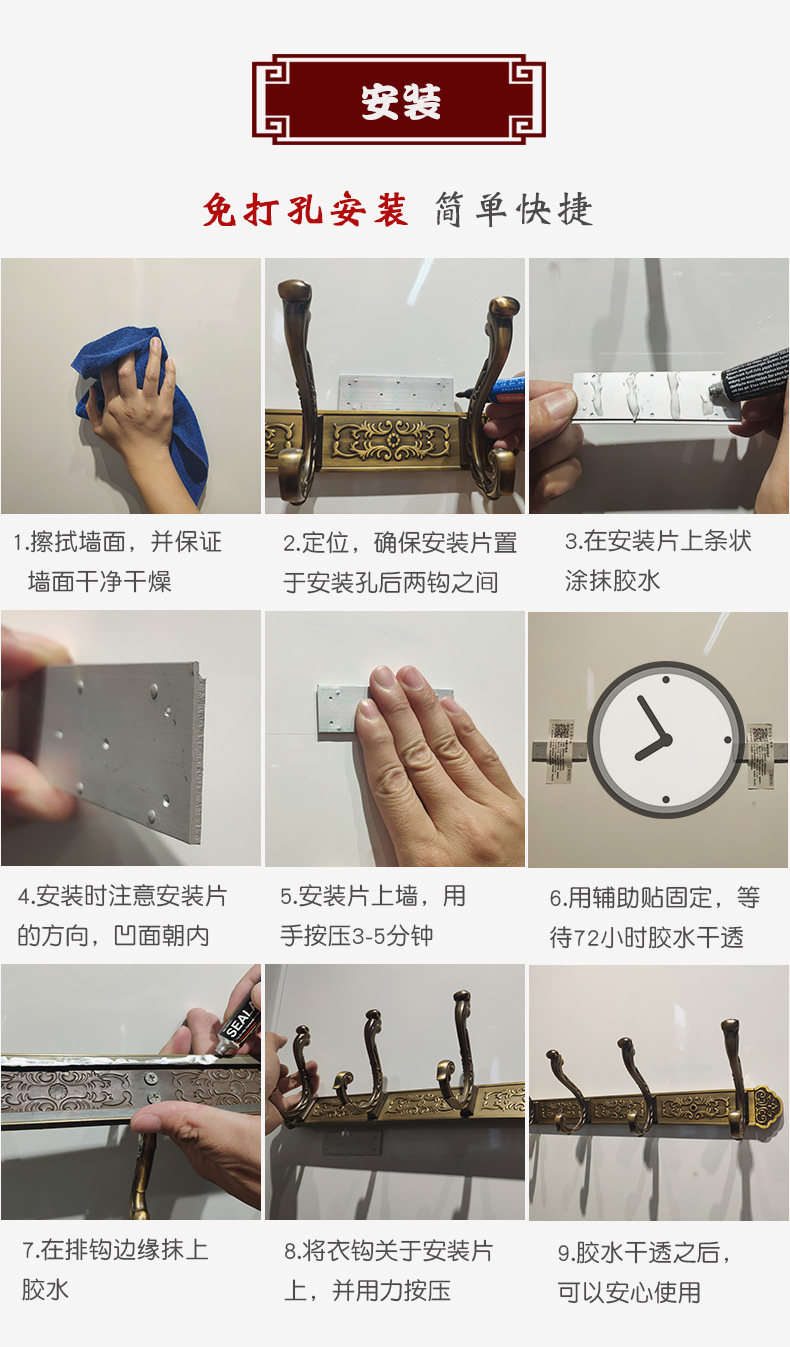 安装

免打孔安装 简单快捷

1.擦拭墙面，并保证墙面干净干燥

2.定位，确保安装片置于安装孔后两钩之间

3.在安装片上条状涂抹胶水

4.安装时注意安装片的方向，凹面朝内

5.安装片上墙，用手按压3-5分钟

6.用辅助贴固定，等待72小时胶水干透

SEAL

7.在排钩边缘抹上胶水

8.将衣钩关于安装片上，并用力按压

9.胶水干透之后，可以安心使用