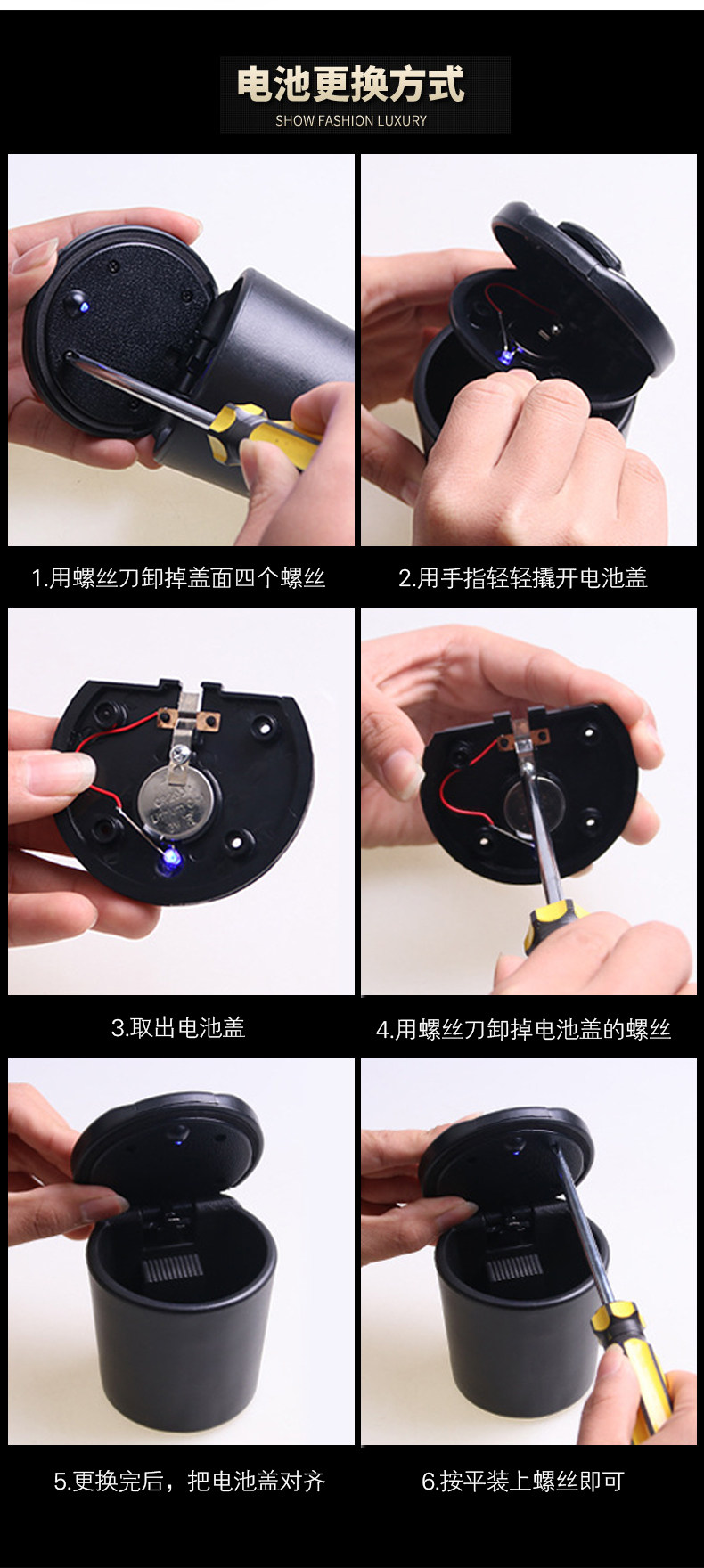 电池更换方式
SHOW FASHION LUXURY

1.用螺丝刀卸掉盖面四个螺丝

2.用手指轻轻撬开电池盖

3.取出电池盖

4.用螺丝刀卸掉电池盖的螺丝

5.更换完后，把电池盖对齐

6.按平装上螺丝即可